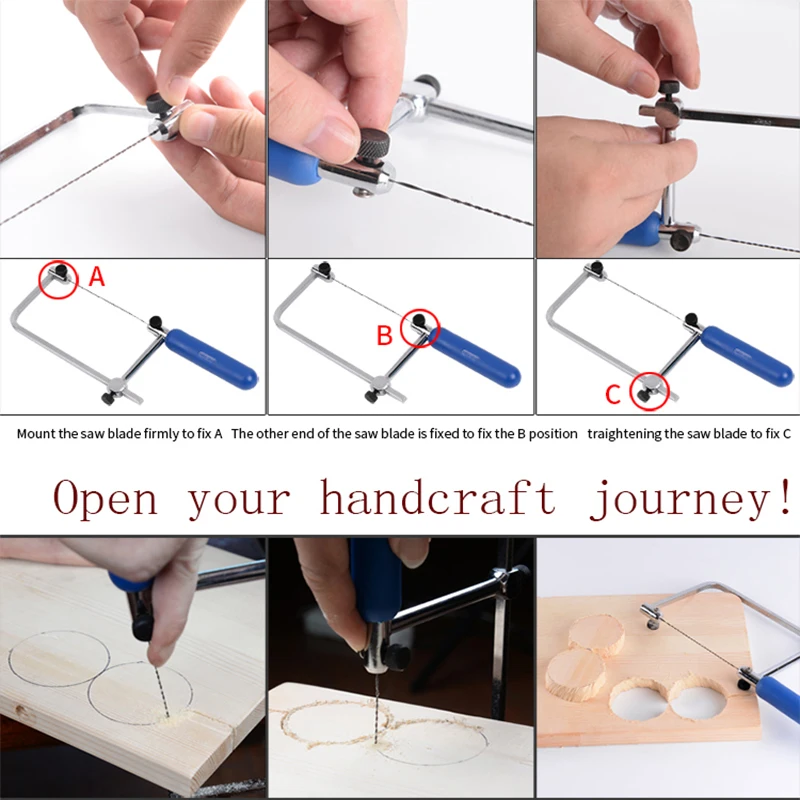 A

B

C

Mount the saw blade firmly to fix A The other end of the saw blade is fixed to fix the B position traightening the saw blade to fix C

Open your handcraft journey!