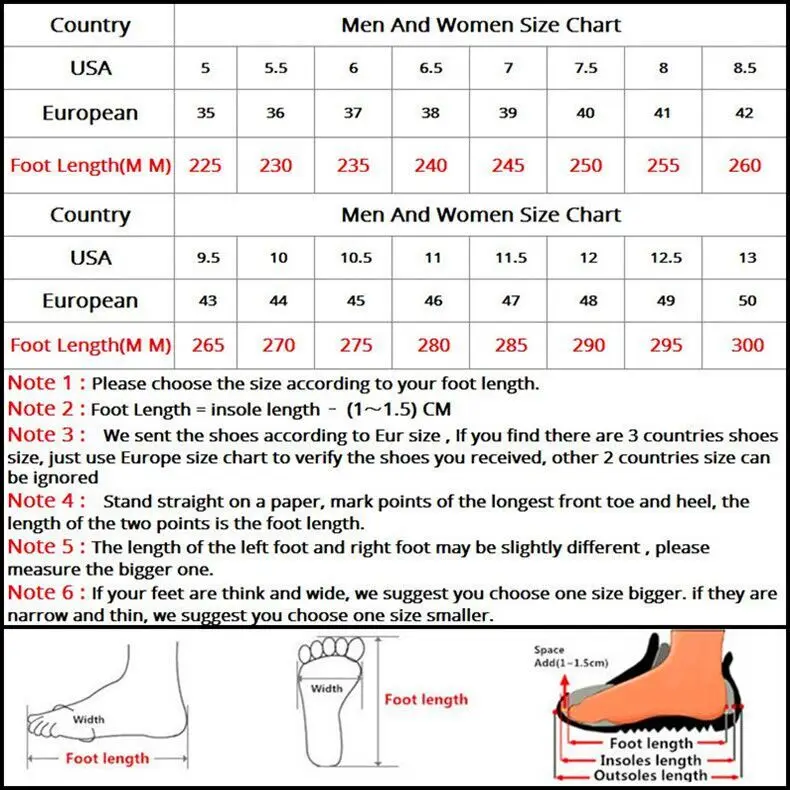 | Country | Men And Women Size Chart | | | | | | | |
|---|---|---|---|---|---|---|---|---|
| USA | 5 | 5.5 | 6 | 6.5 | 7 | 7.5 | 8 | 8.5 |
| European | 35 | 36 | 37 | 38 | 39 | 40 | 41 | 42 |
| Foot Length(M M) | 225 | 230 | 235 | 240 | 245 | 250 | 255 | 260 |

| Country | Men And Women Size Chart | | | | | | | |
|---|---|---|---|---|---|---|---|---|
| USA | 9.5 | 10 | 10.5 | 11 | 11.5 | 12 | 12.5 | 13 |
| European | 43 | 44 | 45 | 46 | 47 | 48 | 49 | 50 |
| Foot Length(M M) | 265 | 270 | 275 | 280 | 285 | 290 | 295 | 300 |

Note 1 : Please choose the size according to your foot length.
Note 2 : Foot Length = insole length - (1~1.5) CM
Note 3 : We sent the shoes according to Eur size , If you find there are 3 countries shoes size, just use Europe size chart to verify the shoes you received, other 2 countries size can be ignored
Note 4 : Stand straight on a paper, mark points of the longest front toe and heel, the length of the two points is the foot length.
Note 5 : The length of the left foot and right foot may be slightly different , please measure the bigger one.
Note 6 : If your feet are think and wide, we suggest you choose one size bigger. if they are narrow and thin, we suggest you choose one size smaller.

Width
Foot length
Width
Foot length
Space
Add(1~1.5cm)
Foot length
Insoles length
Outsoles length