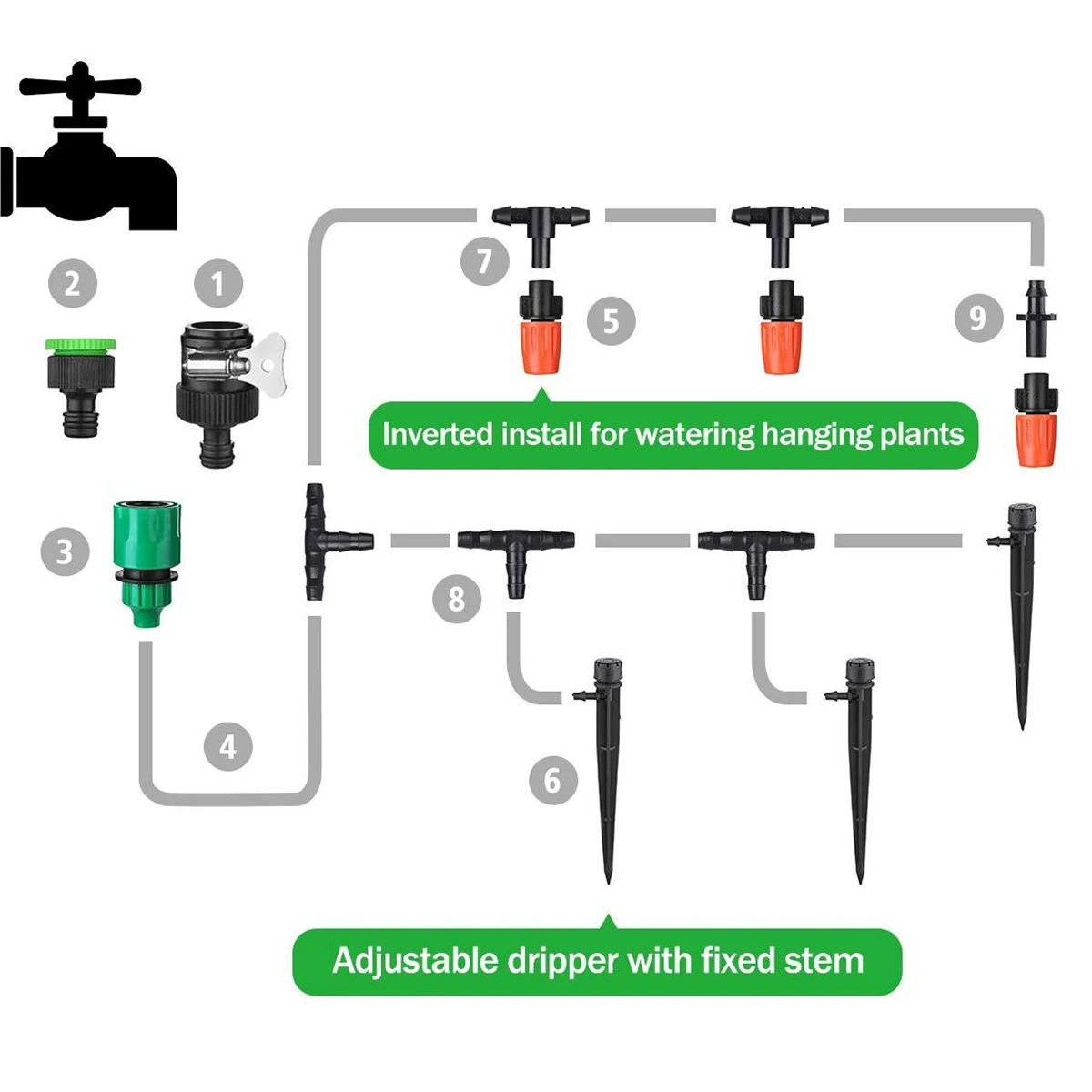 2

1

7

5

9

Inverted install for watering hanging plants

3

8

4

6

Adjustable dripper with fixed stem