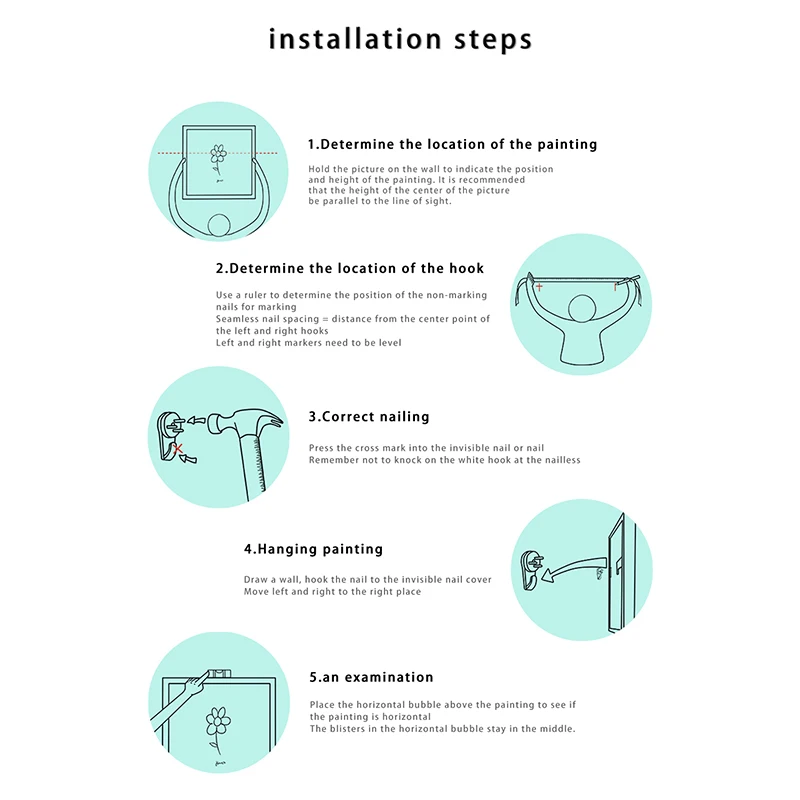 installation steps

1.Determine the location of the painting

Hold the picture on the wall to indicate the position and height of the painting. It is recommended that the height of the center of the picture be parallel to the line of sight.

2.Determine the location of the hook

Use a ruler to determine the position of the non-marking nails for marking
Seamless nail spacing = distance from the center point of the left and right hooks
Left and right markers need to be level

3.Correct nailing

Press the cross mark into the invisible nail or nail
Remember not to knock on the white hook at the nailless

4.Hanging painting

Draw a wall, hook the nail to the invisible nail cover
Move left and right to the right place

5.an examination

Place the horizontal bubble above the painting to see if the painting is horizontal
The blisters in the horizontal bubble stay in the middle.