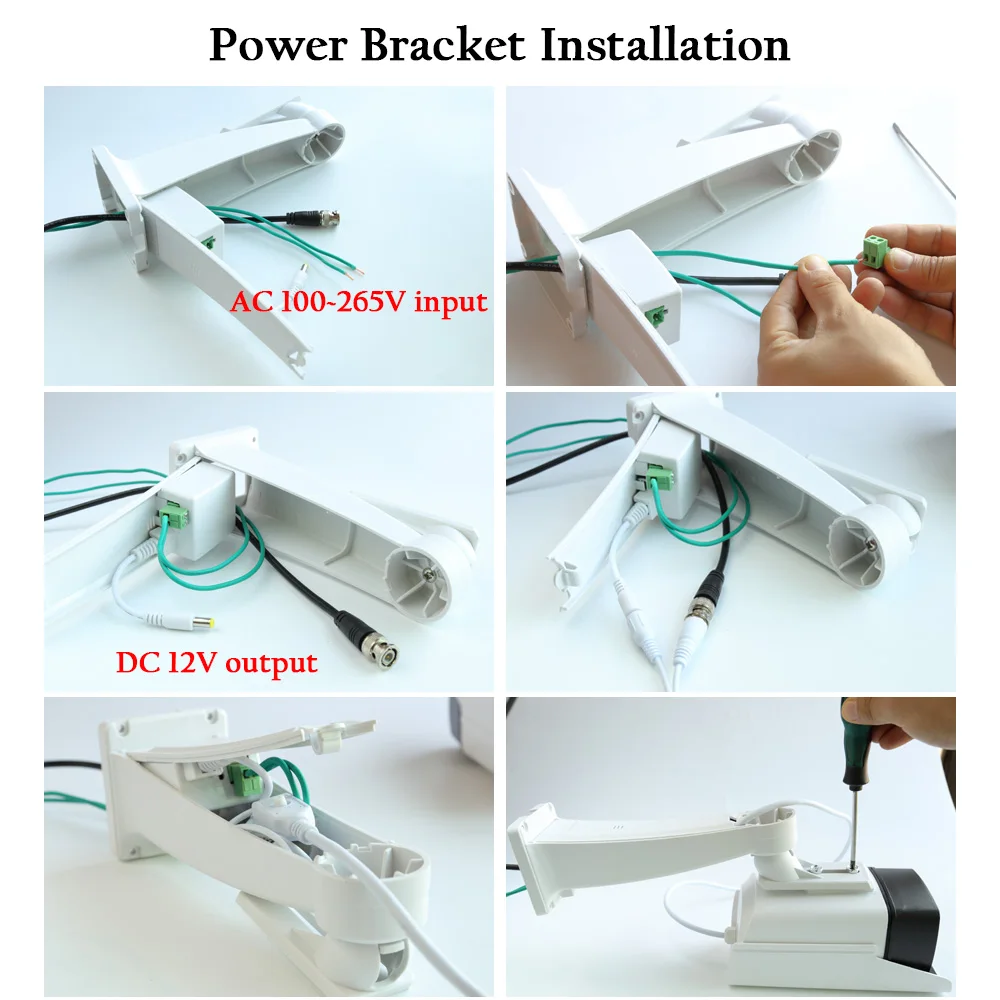 Power Bracket Installation

AC 100-265V input

DC 12V output