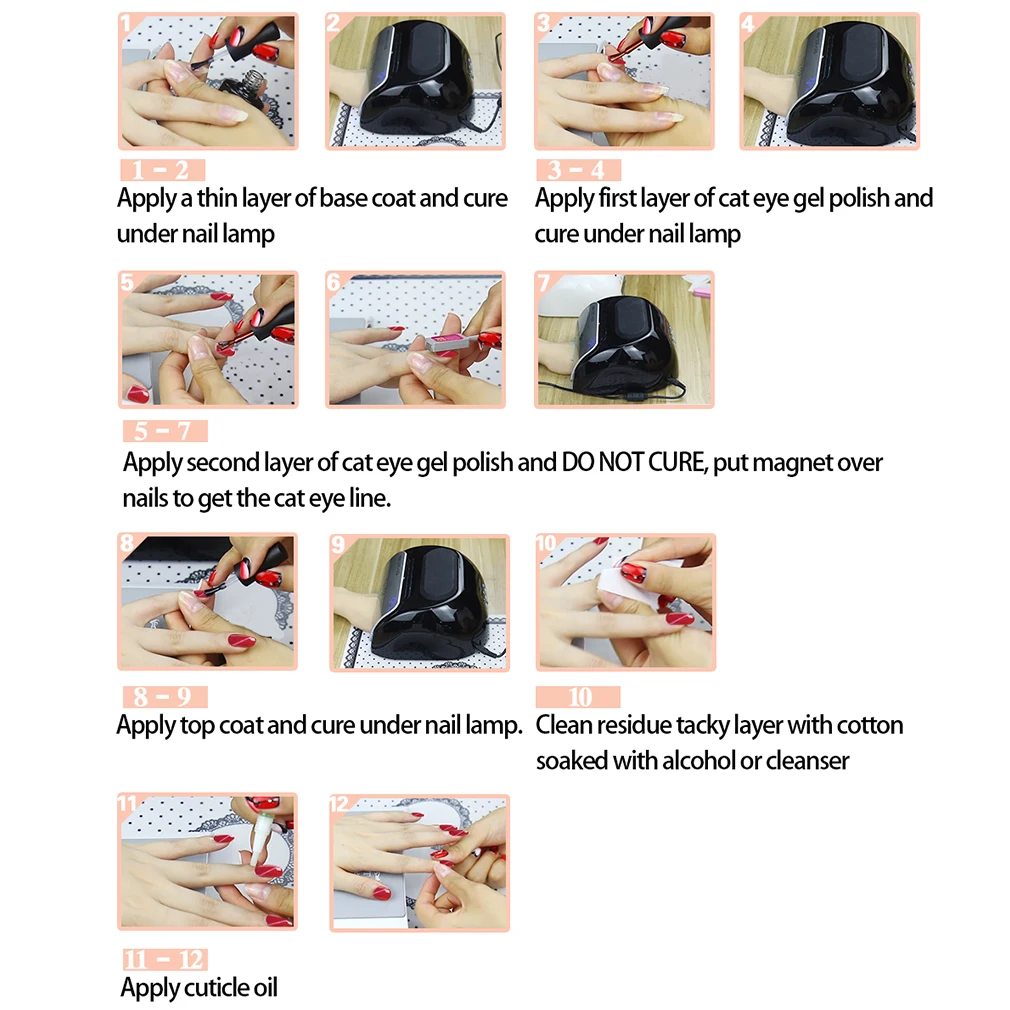 1 2 3 4

1 – 2
Apply a thin layer of base coat and cure under nail lamp

3 – 4
Apply first layer of cat eye gel polish and cure under nail lamp

5 6 7

5 – 7
Apply second layer of cat eye gel polish and DO NOT CURE, put magnet over nails to get the cat eye line.

8 9 10

8 – 9
Apply top coat and cure under nail lamp.

10
Clean residue tacky layer with cotton soaked with alcohol or cleanser

11 12

11 – 12
Apply cuticle oil