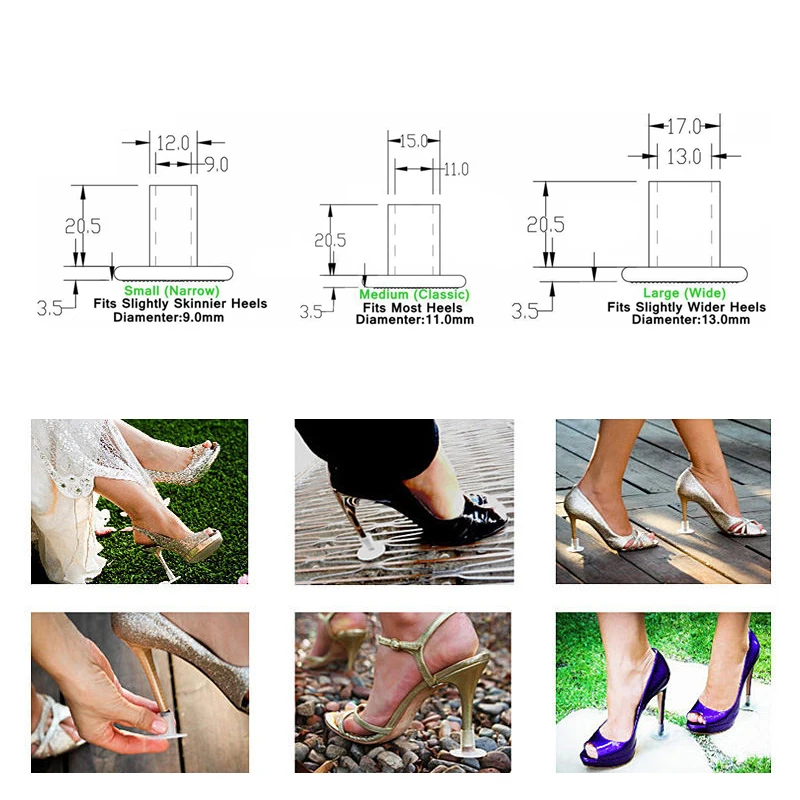 12.0
9.0
20.5
3.5
Small (Narrow)
Fits Slightly Skinnier Heels
Diamenter:9.0mm

15.0
11.0
20.5
3.5
Medium (Classic)
Fits Most Heels
Diamenter:11.0mm

17.0
13.0
20.5
3.5
Large (Wide)
Fits Slightly Wider Heels
Diamenter:13.0mm