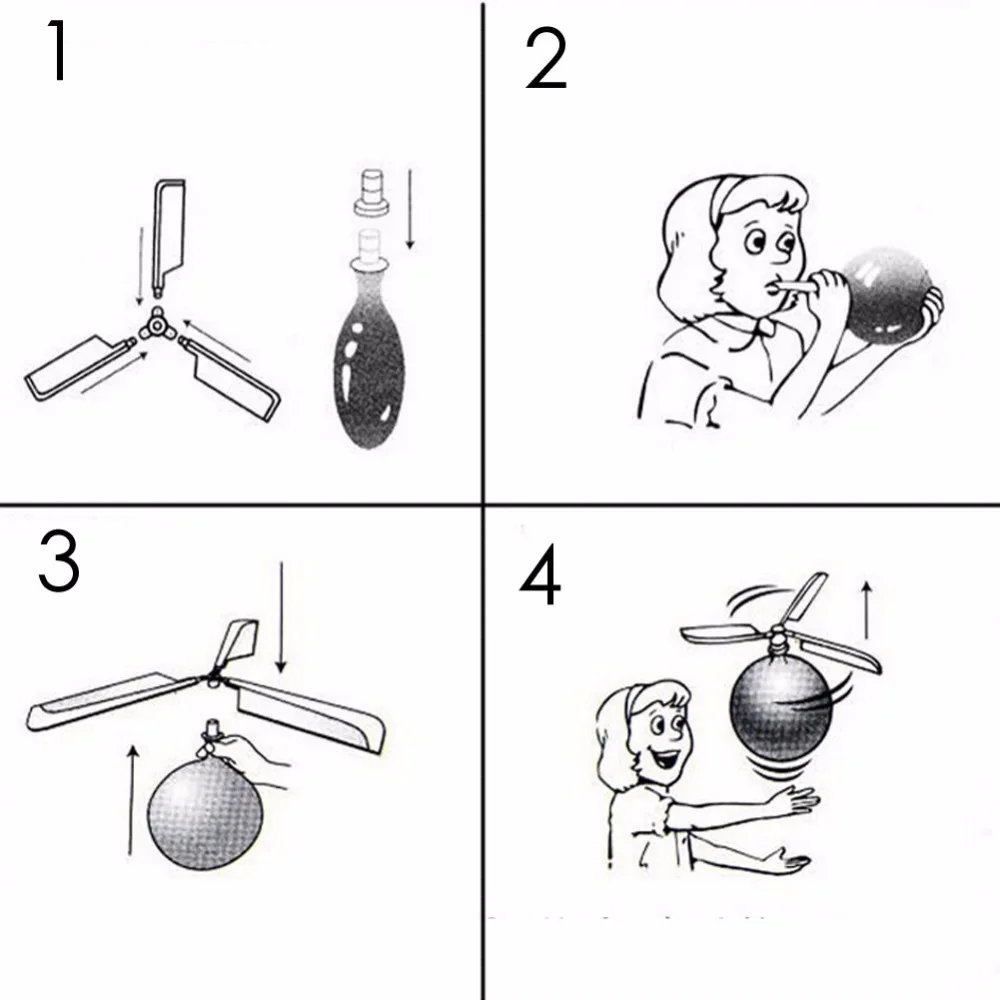 1

2

3

4