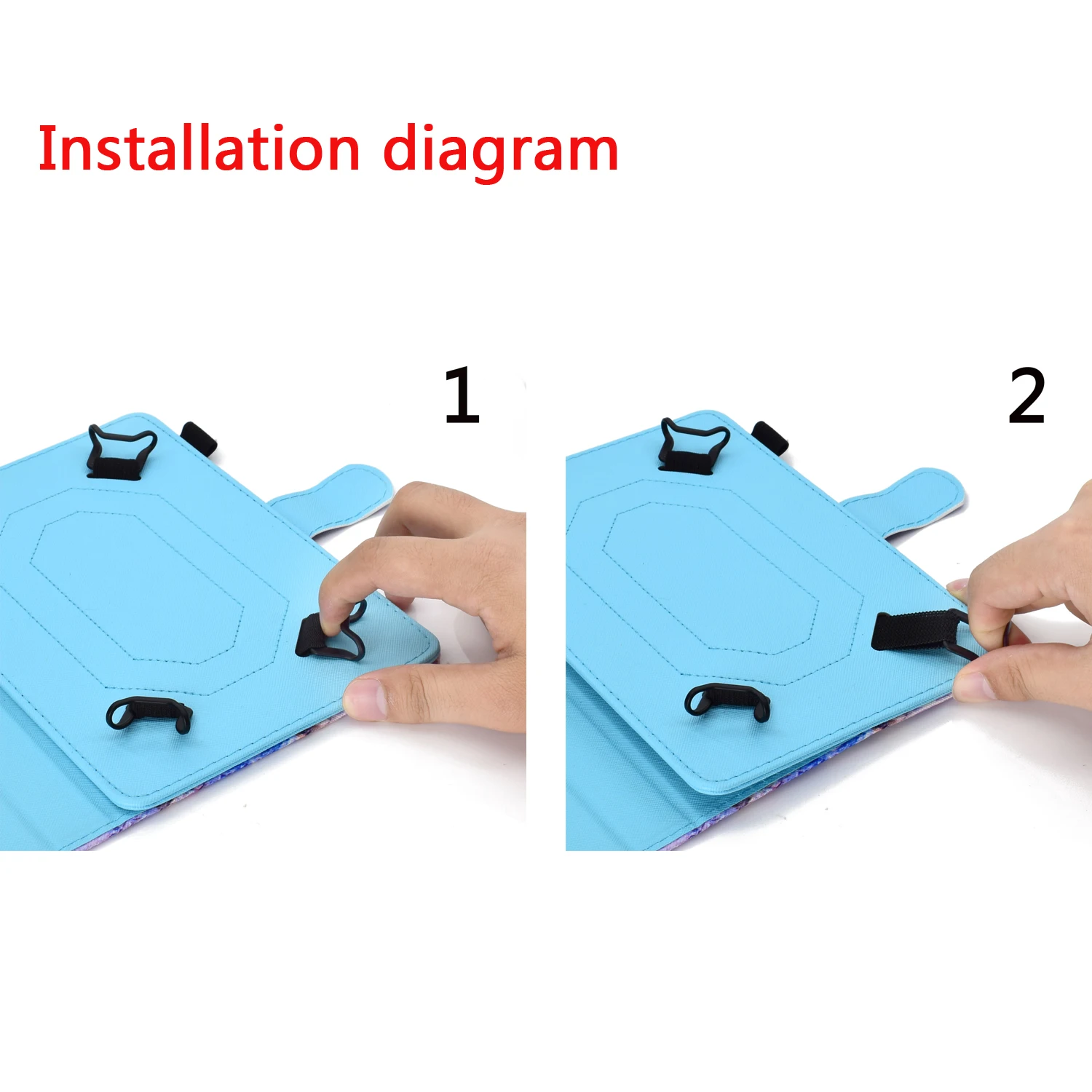 Installation diagram

1

2