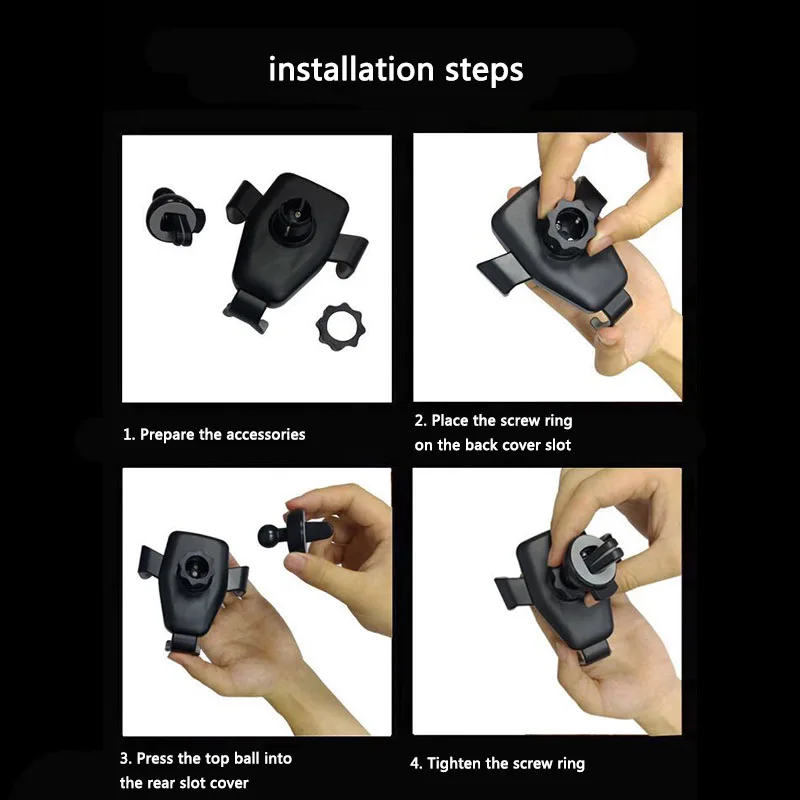 installation steps

1. Prepare the accessories

2. Place the screw ring on the back cover slot

3. Press the top ball into the rear slot cover

4. Tighten the screw ring