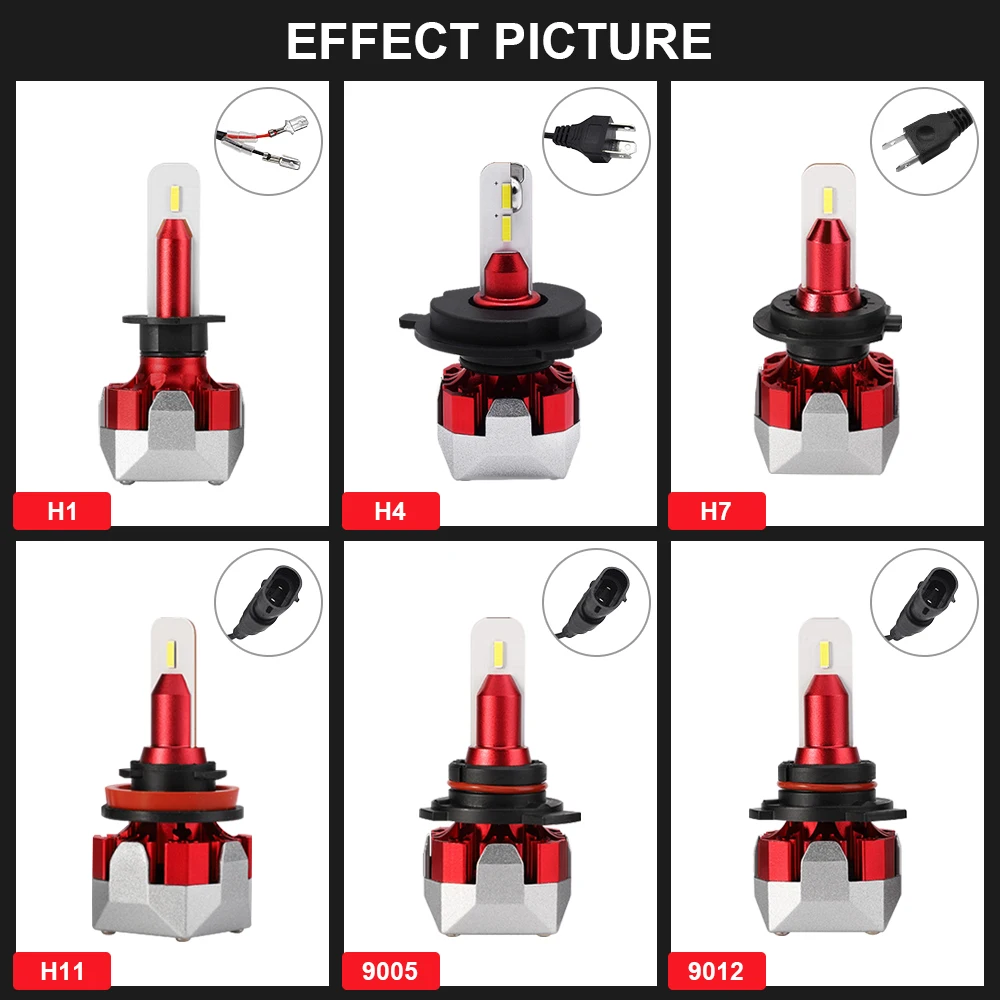 EFFECT PICTURE

H1

H4

H7

H11

9005

9012