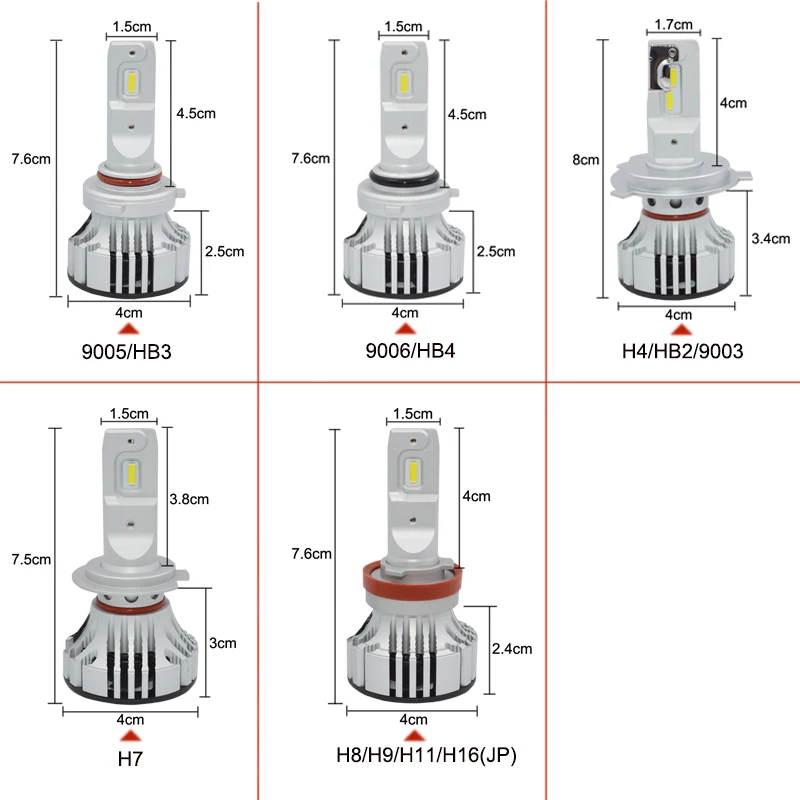 1.5cm
4.5cm
7.6cm
2.5cm
4cm
9005/HB3

1.5cm
4.5cm
7.6cm
2.5cm
4cm
9006/HB4

1.7cm
4cm
8cm
3.4cm
4cm
H4/HB2/9003

1.5cm
3.8cm
7.5cm
3cm
4cm
H7

1.5cm
4cm
7.6cm
2.4cm
4cm
H8/H9/H11/H16(JP)