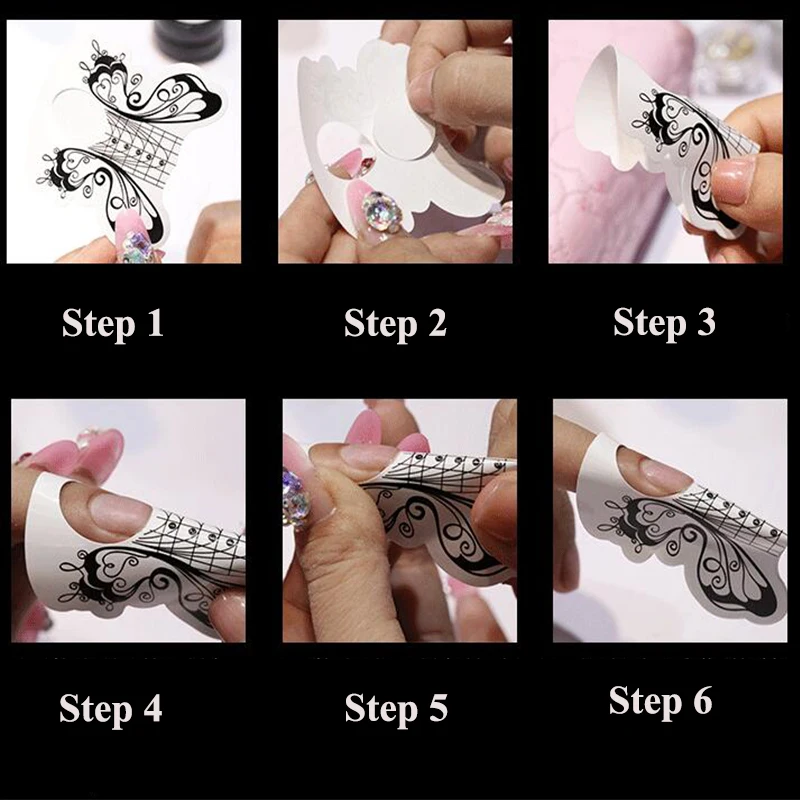 Step 1

Step 2

Step 3

Step 4

Step 5

Step 6