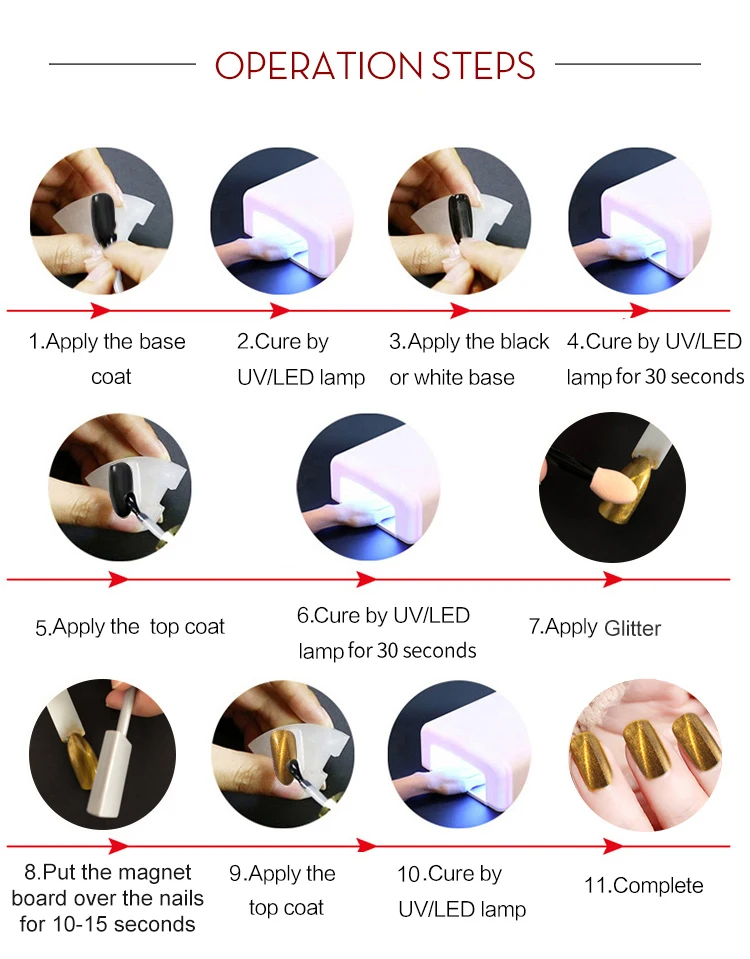 OPERATION STEPS

1.Apply the base coat

2.Cure by UV/LED lamp

3.Apply the black or white base

4.Cure by UV/LED lamp for 30 seconds

5.Apply the top coat

6.Cure by UV/LED lamp for 30 seconds

7.Apply Glitter

8.Put the magnet board over the nails for 10-15 seconds

9.Apply the top coat

10.Cure by UV/LED lamp

11.Complete