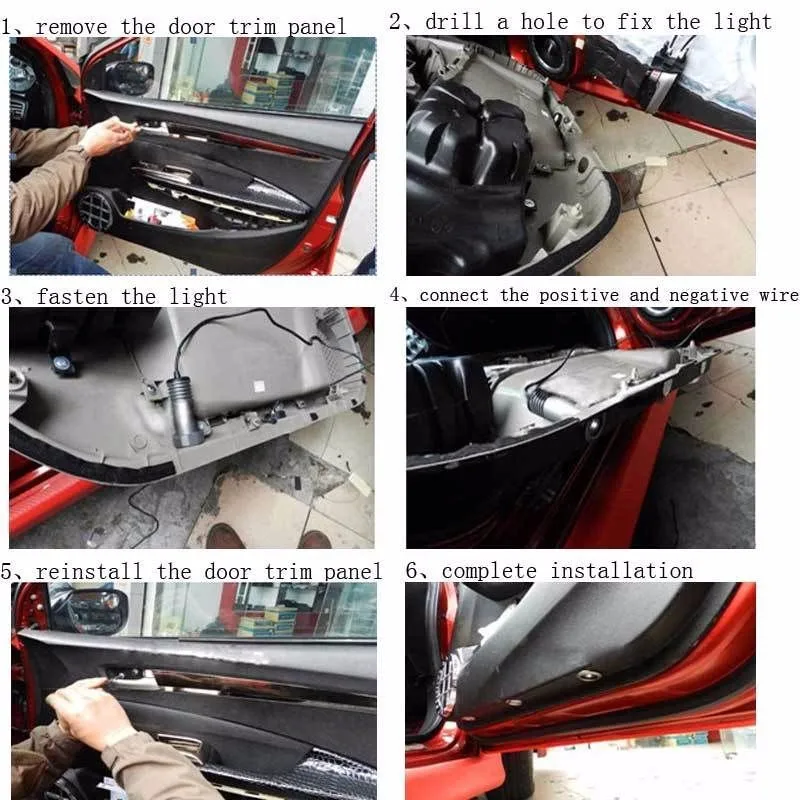 1、remove the door trim panel

2、drill a hole to fix the light

3、fasten the light

4、connect the positive and negative wire

5、reinstall the door trim panel

6、complete installation