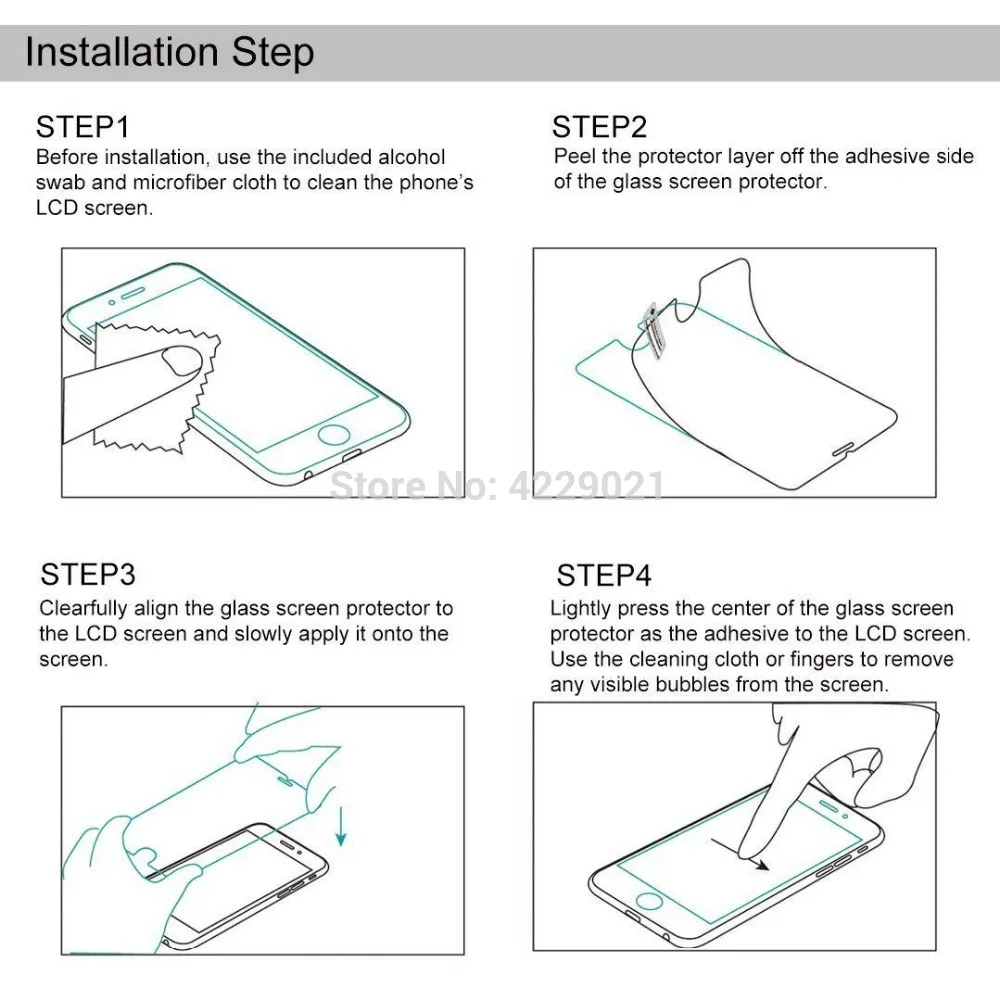 Installation Step

STEP1
Before installation, use the included alcohol swab and microfiber cloth to clean the phone's LCD screen.

STEP2
Peel the protector layer off the adhesive side of the glass screen protector.

Store No: 4229021

STEP3
Clearfully align the glass screen protector to the LCD screen and slowly apply it onto the screen.

STEP4
Lightly press the center of the glass screen protector as the adhesive to the LCD screen. Use the cleaning cloth or fingers to remove any visible bubbles from the screen.