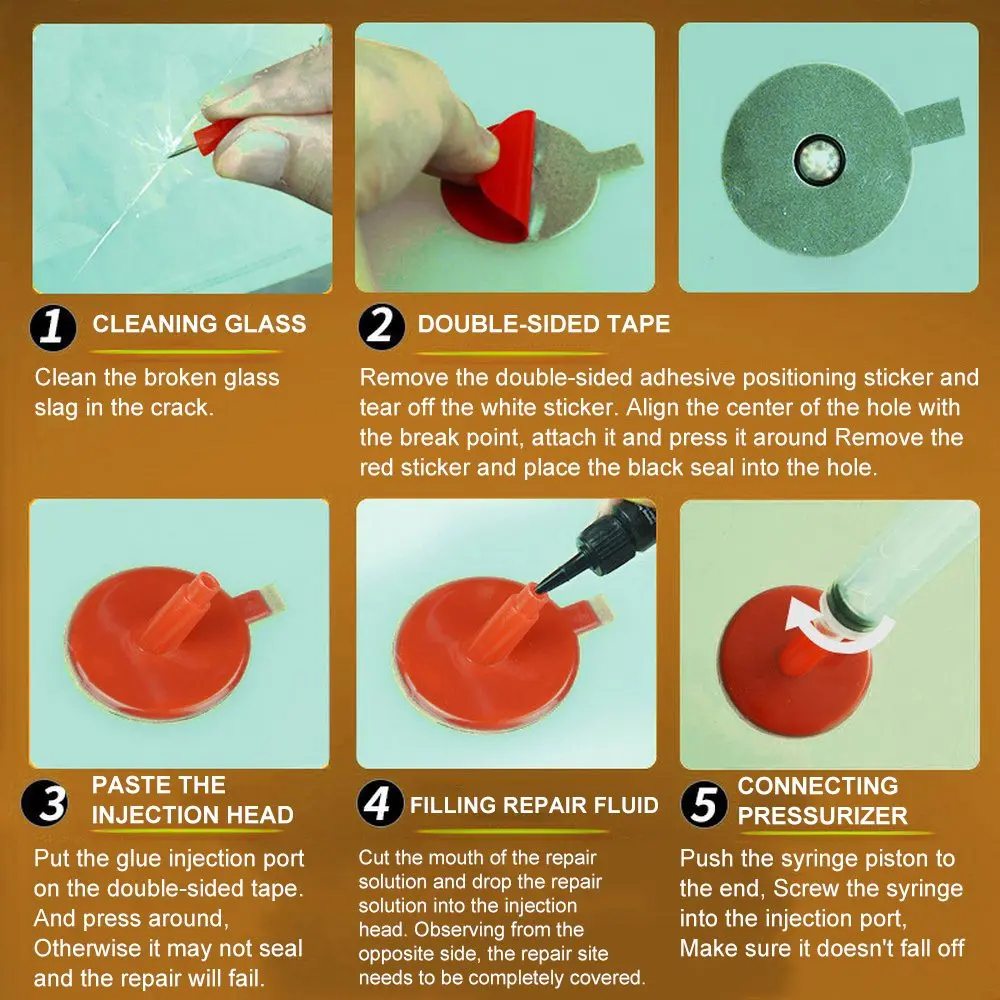 1 CLEANING GLASS

Clean the broken glass slag in the crack.

2 DOUBLE-SIDED TAPE

Remove the double-sided adhesive positioning sticker and tear off the white sticker. Align the center of the hole with the break point, attach it and press it around Remove the red sticker and place the black seal into the hole.

3 PASTE THE INJECTION HEAD

Put the glue injection port on the double-sided tape. And press around, Otherwise it may not seal and the repair will fail.

4 FILLING REPAIR FLUID

Cut the mouth of the repair solution and drop the repair solution into the injection head. Observing from the opposite side, the repair site needs to be completely covered.

5 CONNECTING PRESSURIZER

Push the syringe piston to the end, Screw the syringe into the injection port, Make sure it doesn't fall off