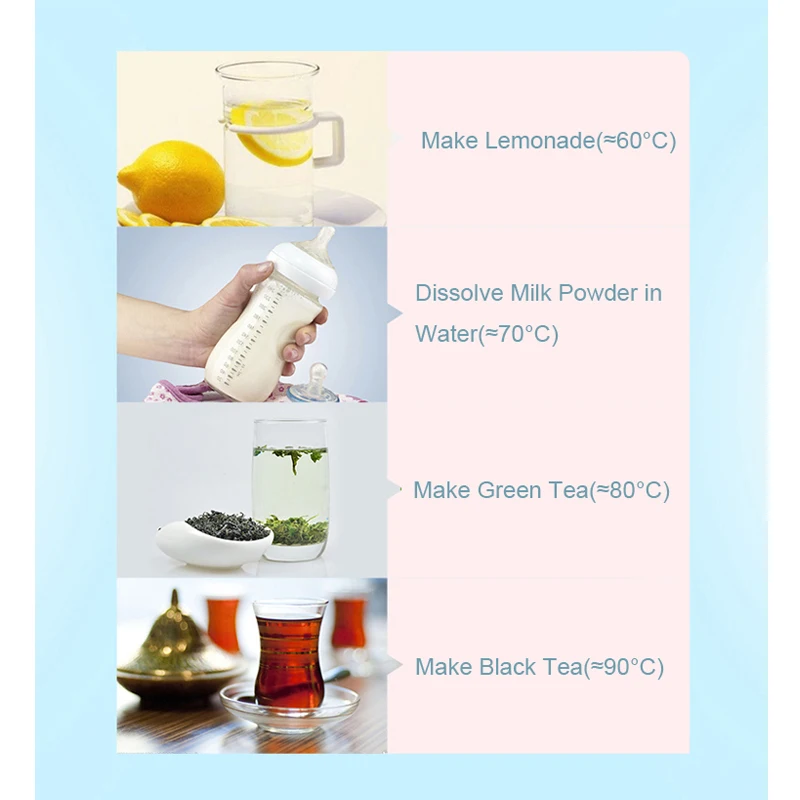 Make Lemonade(≈60°C)

Dissolve Milk Powder in Water(≈70°C)

Make Green Tea(≈80°C)

Make Black Tea(≈90°C)