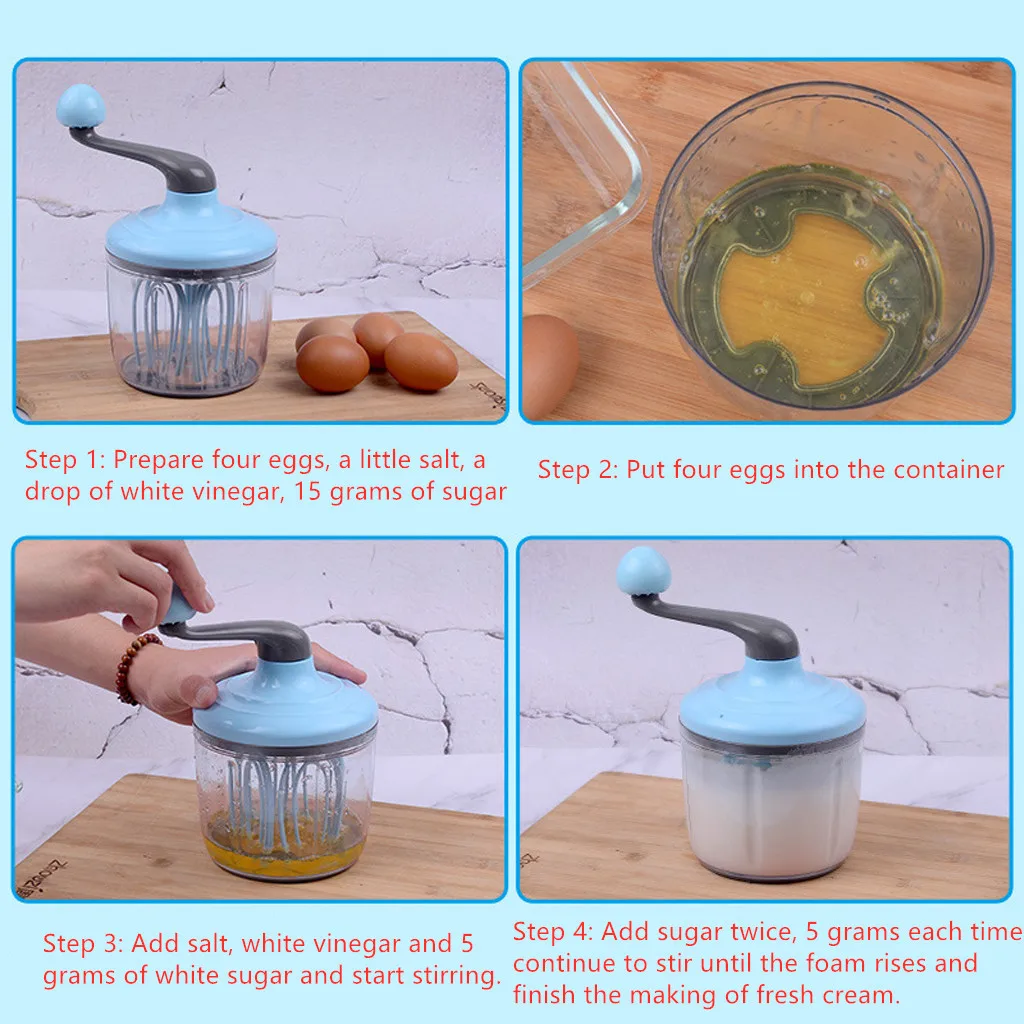 Step 1: Prepare four eggs, a little salt, a drop of white vinegar, 15 grams of sugar

Step 2: Put four eggs into the container

Step 3: Add salt, white vinegar and 5 grams of white sugar and start stirring.

Step 4: Add sugar twice, 5 grams each time continue to stir until the foam rises and finish the making of fresh cream.