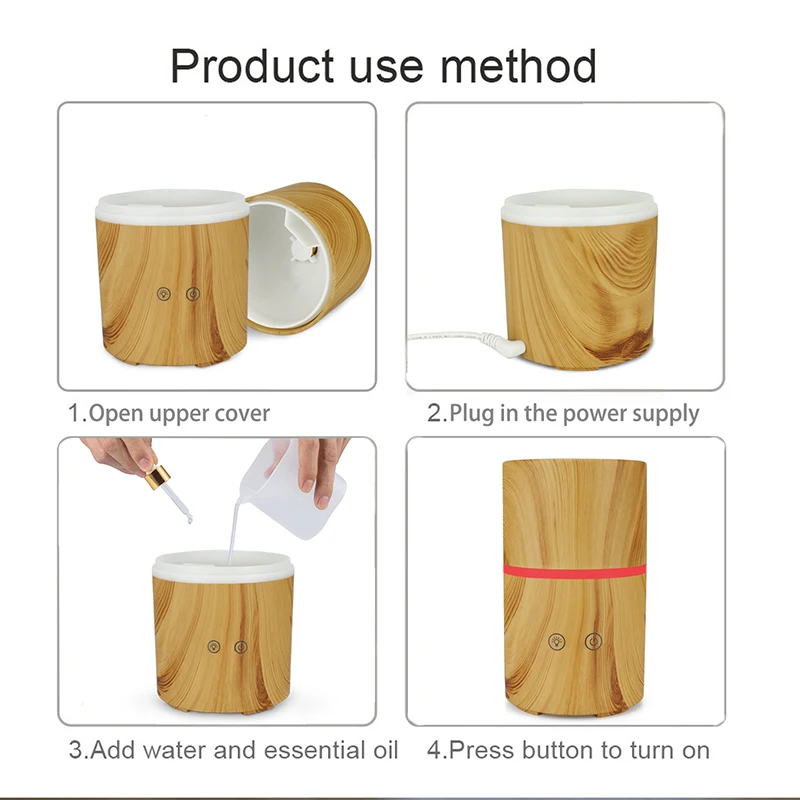 Product use method

1.Open upper cover

2.Plug in the power supply

3.Add water and essential oil

4.Press button to turn on