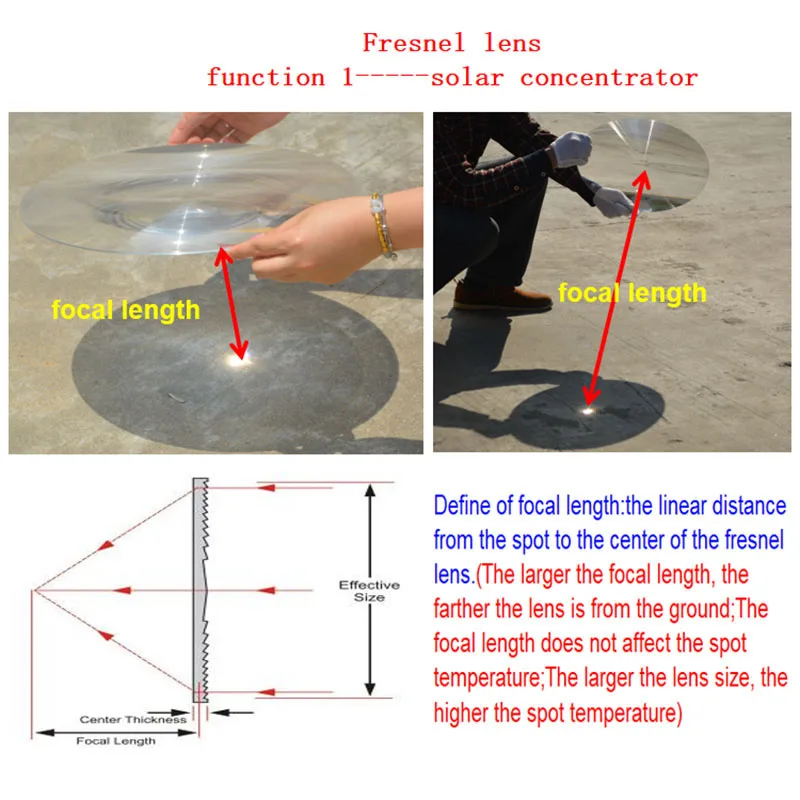 Fresnel lens
function 1-----solar concentrator

focal length

focal length

Effective Size

Center Thickness

Focal Length

Define of focal length:the linear distance from the spot to the center of the fresnel lens.(The larger the focal length, the farther the lens is from the ground;The focal length does not affect the spot temperature;The larger the lens size, the higher the spot temperature)