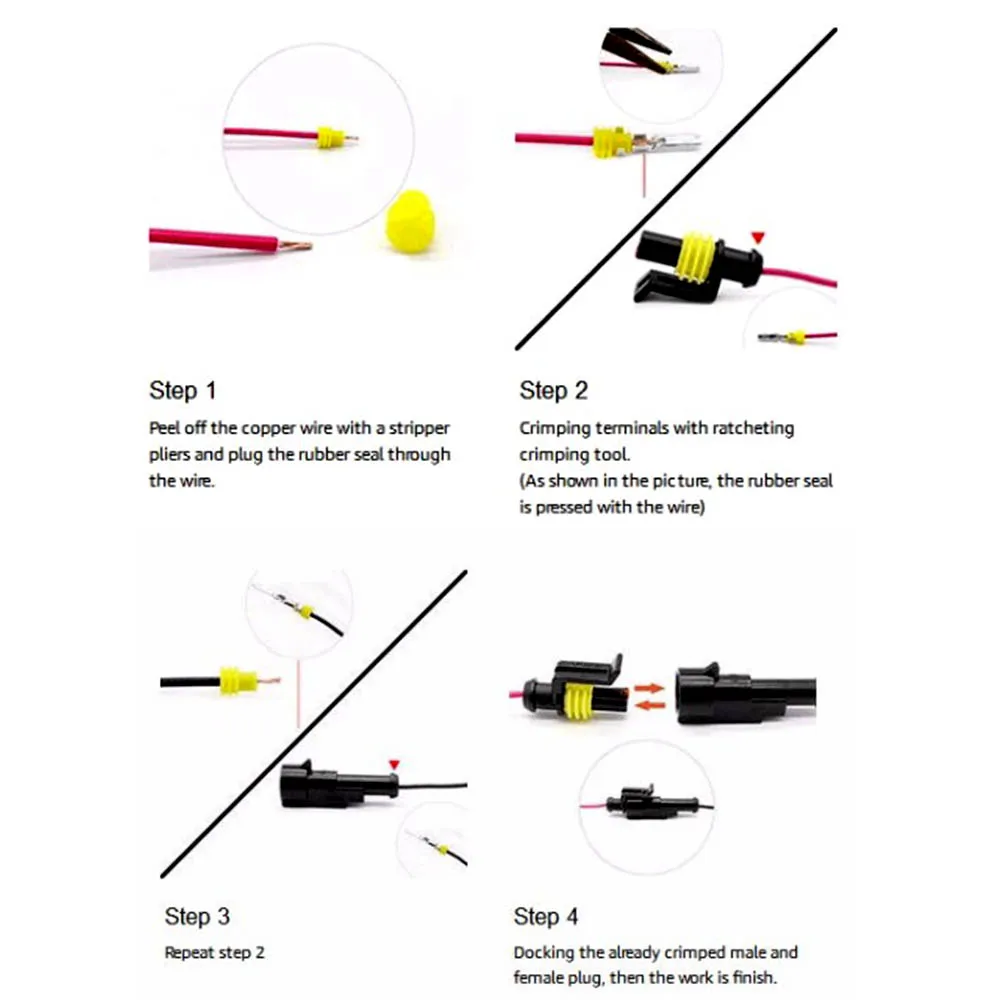 Step 1
Peel off the copper wire with a stripper pliers and plug the rubber seal through the wire.

Step 2
Crimping terminals with ratcheting crimping tool.
(As shown in the picture, the rubber seal is pressed with the wire)

Step 3
Repeat step 2

Step 4
Docking the already crimped male and female plug, then the work is finish.