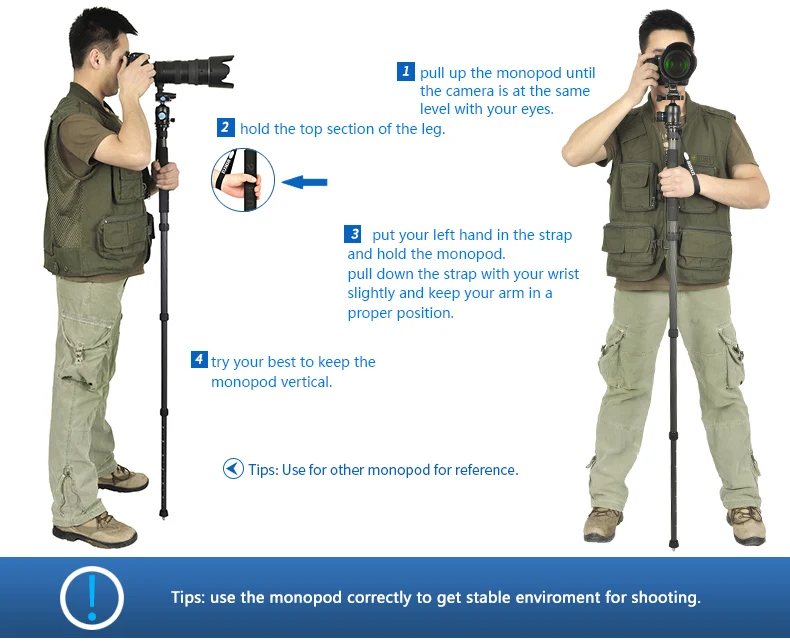 1 pull up the monopod until the camera is at the same level with your eyes.

2 hold the top section of the leg.

3 put your left hand in the strap and hold the monopod. pull down the strap with your wrist slightly and keep your arm in a proper position.

4 try your best to keep the monopod vertical.

Tips: Use for other monopod for reference.

Tips: use the monopod correctly to get stable enviroment for shooting.