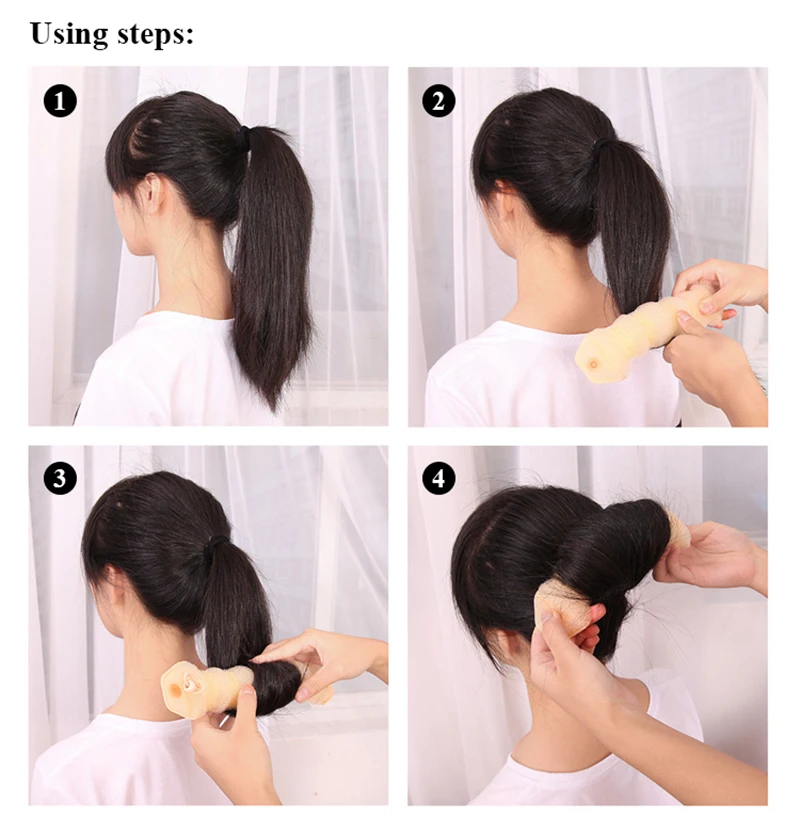 Using steps:

1

2

3

4