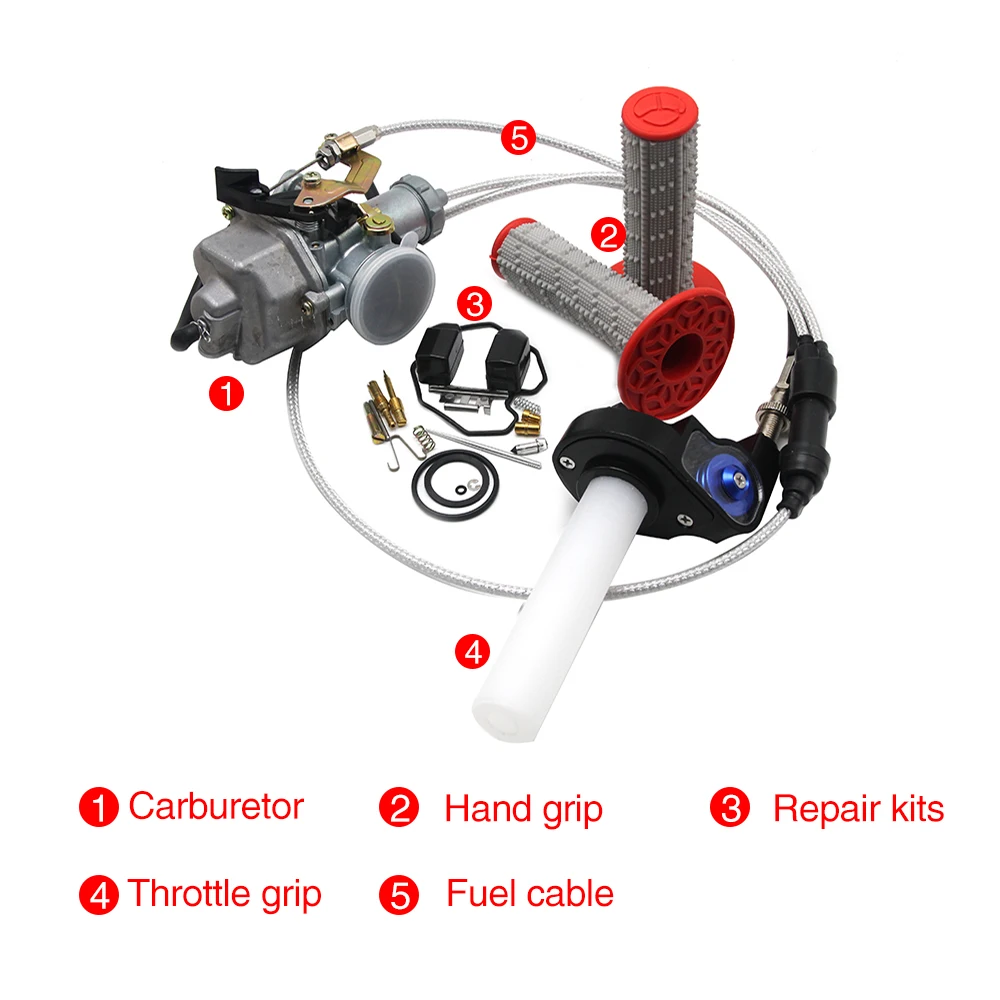 5

2

3

1

4

1 Carburetor 2 Hand grip 3 Repair kits

4 Throttle grip 5 Fuel cable