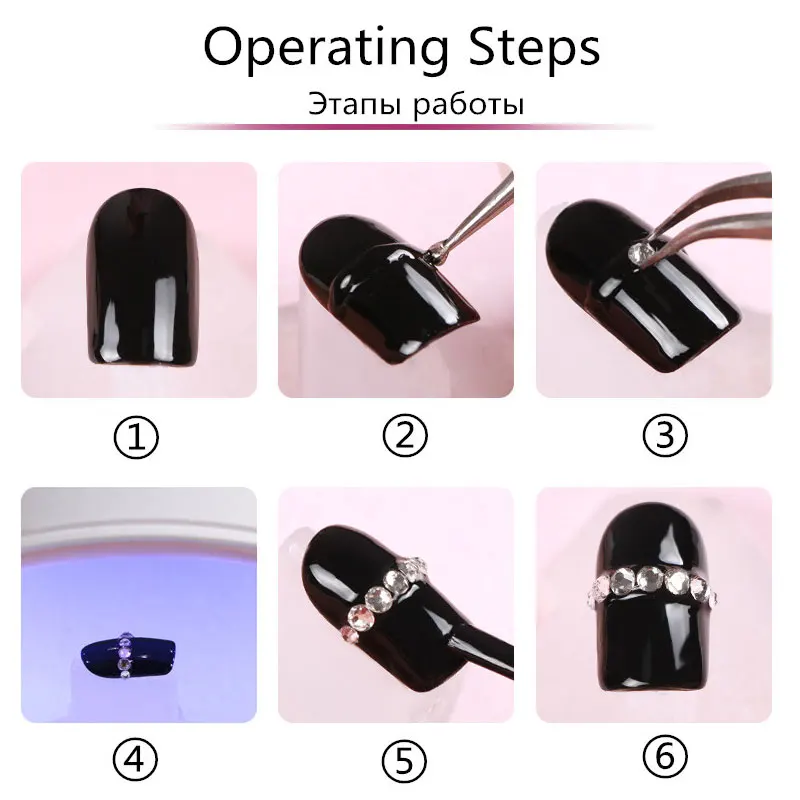 Operating Steps

Этапы работы

①

②

③

④

⑤

⑥