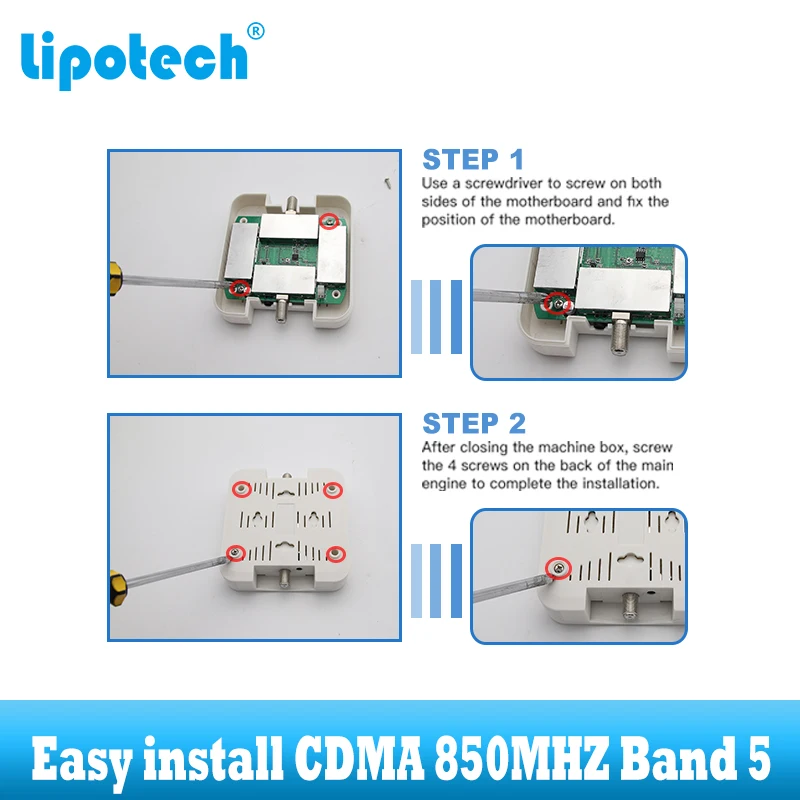 lipotech®

STEP 1

Use a screwdriver to screw on both sides of the motherboard and fix the position of the motherboard.

STEP 2

After closing the machine box, screw the 4 screws on the back of the main engine to complete the installation.

Easy install CDMA 850MHZ Band 5