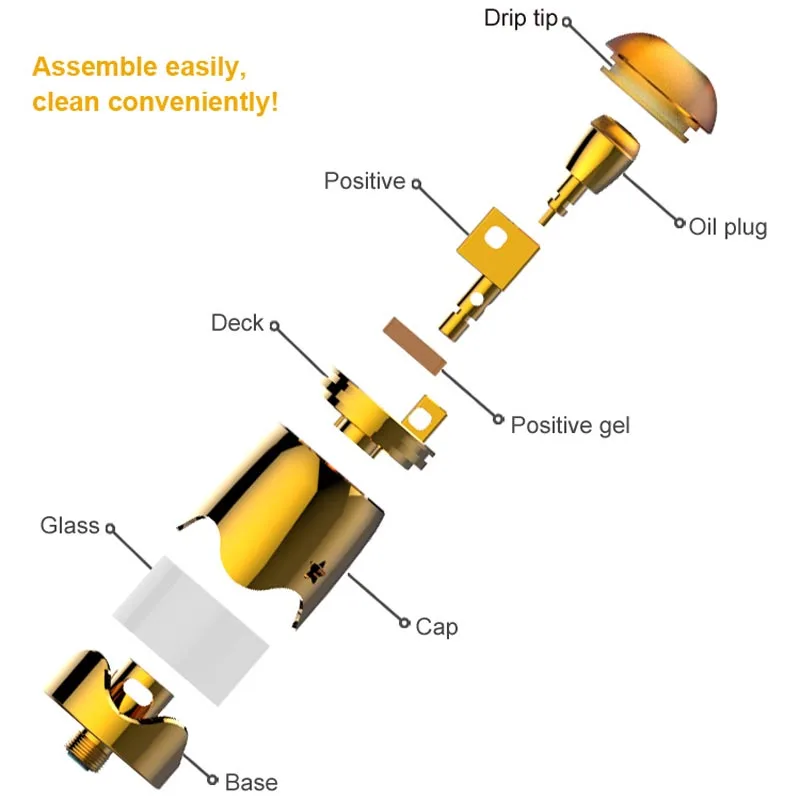 Assemble easily, clean conveniently!

Drip tip

Positive

Oil plug

Deck

Positive gel

Glass

Cap

Base