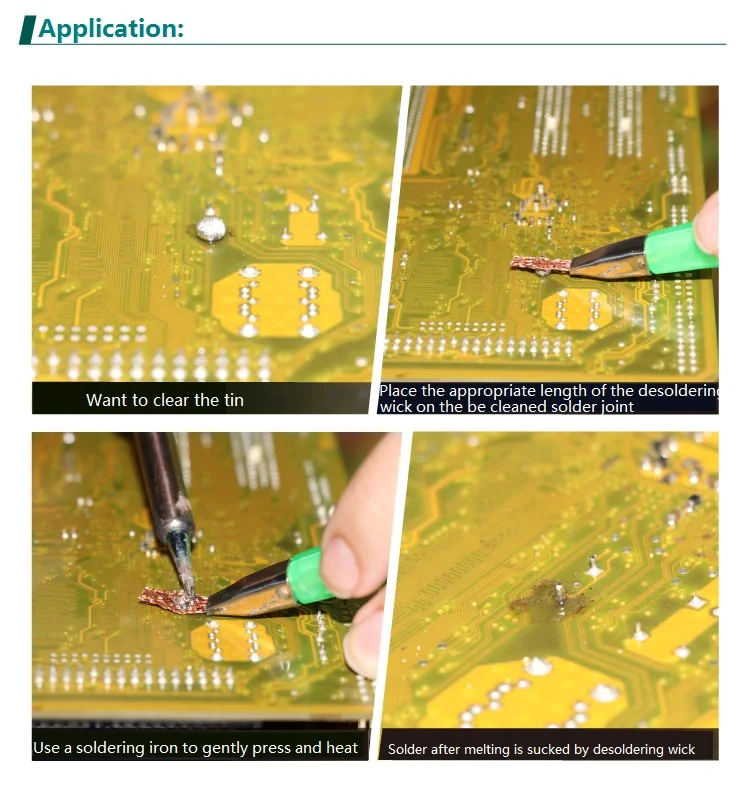 Application:

Want to clear the tin

Place the appropriate length of the desoldering wick on the be cleaned solder joint

Use a soldering iron to gently press and heat

Solder after melting is sucked by desoldering wick