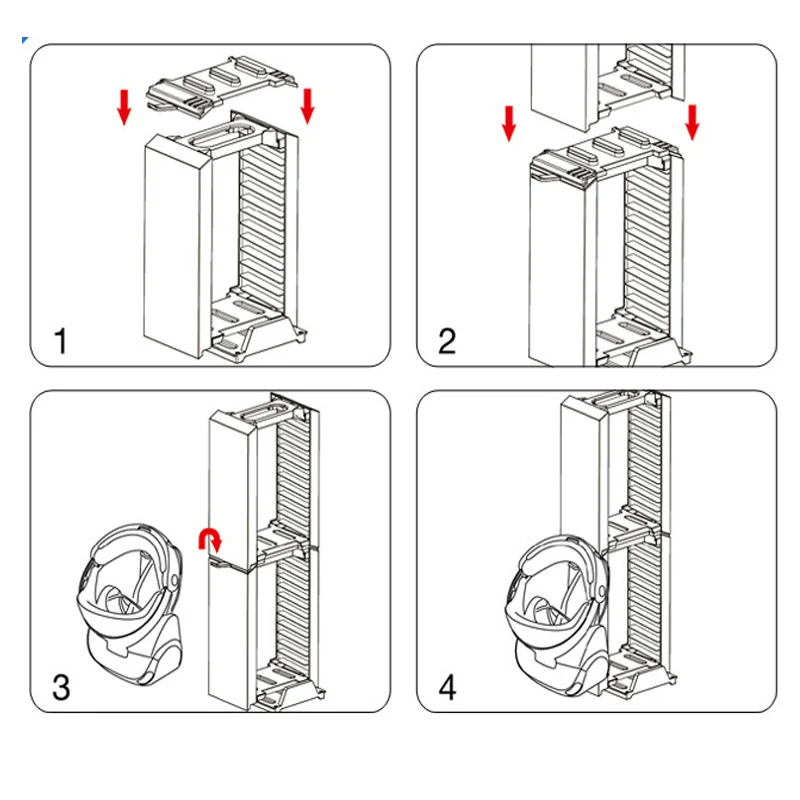 1

2

3

4