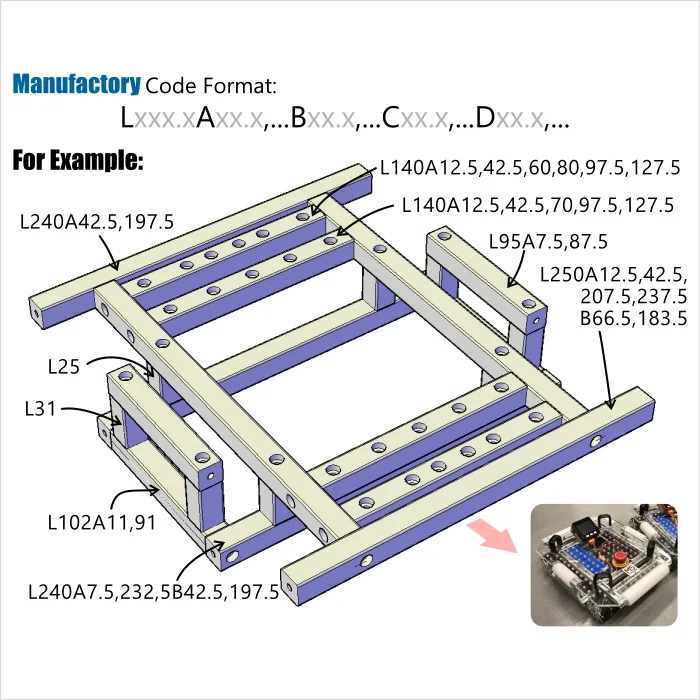 Manufactory Code Format:

Lxxx.xAxx.x,...Bxx.x,...Cxx.x,...Dxx.x,...

For Example:

L140A12.5,42.5,60,80,97.5,127.5

L140A12.5,42.5,70,97.5,127.5

L240A42.5,197.5

L95A7.5,87.5

L250A12.5,42.5, 207.5,237.5 B66.5,183.5

L25

L31

L102A11,91

L240A7.5,232,5B42.5,197.5