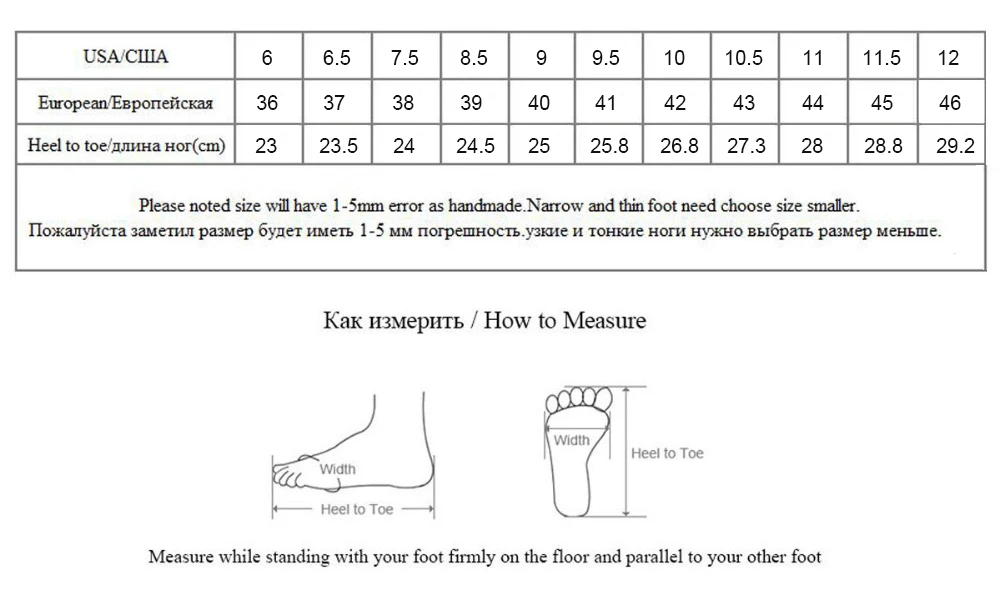 | USA/США | 6 | 6.5 | 7.5 | 8.5 | 9 | 9.5 | 10 | 10.5 | 11 | 11.5 | 12 |
|---|---|---|---|---|---|---|---|---|---|---|---|
| European/Европейская | 36 | 37 | 38 | 39 | 40 | 41 | 42 | 43 | 44 | 45 | 46 |
| Heel to toe/длина ног(cm) | 23 | 23.5 | 24 | 24.5 | 25 | 25.8 | 26.8 | 27.3 | 28 | 28.8 | 29.2 |

Please noted size will have 1-5mm error as handmade.Narrow and thin foot need choose size smaller.
Пожалуйста заметил размер будет иметь 1-5 мм погрешность.узкие и тонкие ноги нужно выбрать размер меньше.

Как измерить / How to Measure

Width
Heel to Toe

Width
Heel to Toe

Measure while standing with your foot firmly on the floor and parallel to your other foot