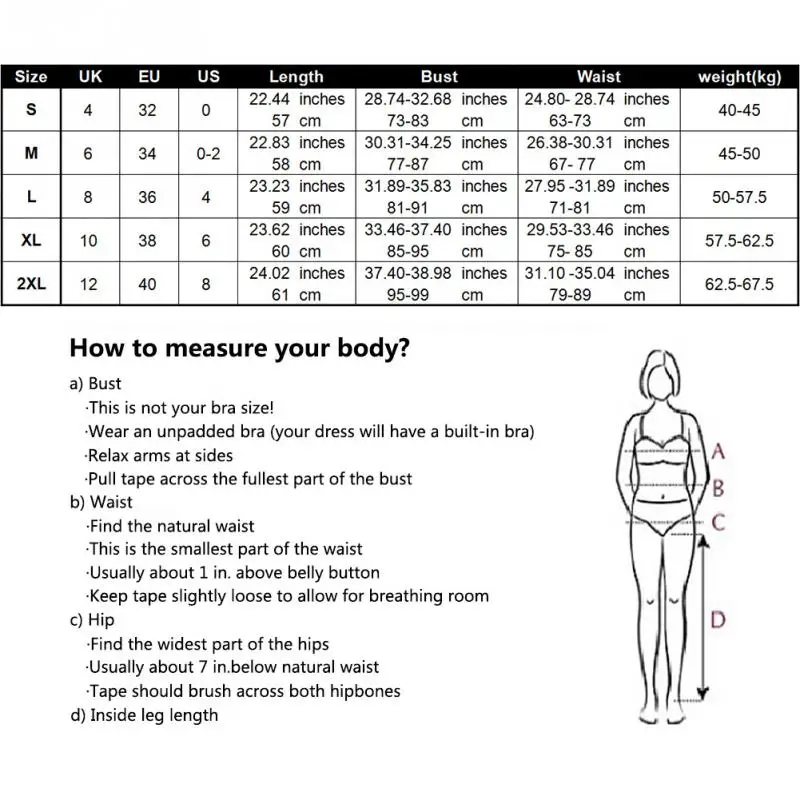 | Size | UK | EU | US | Length | Bust | Waist | weight(kg) |
|---|---|---|---|---|---|---|---|
| S | 4 | 32 | 0 | 22.44 inches 57 cm | 28.74-32.68 inches 73-83 cm | 24.80- 28.74 inches 63-73 cm | 40-45 |
| M | 6 | 34 | 0-2 | 22.83 inches 58 cm | 30.31-34.25 inches 77-87 cm | 26.38-30.31 inches 67- 77 cm | 45-50 |
| L | 8 | 36 | 4 | 23.23 inches 59 cm | 31.89-35.83 inches 81-91 cm | 27.95 -31.89 inches 71-81 cm | 50-57.5 |
| XL | 10 | 38 | 6 | 23.62 inches 60 cm | 33.46-37.40 inches 85-95 cm | 29.53-33.46 inches 75- 85 cm | 57.5-62.5 |
| 2XL | 12 | 40 | 8 | 24.02 inches 61 cm | 37.40-38.98 inches 95-99 cm | 31.10 -35.04 inches 79-89 cm | 62.5-67.5 |

How to measure your body?

a) Bust
·This is not your bra size!
·Wear an unpadded bra (your dress will have a built-in bra)
·Relax arms at sides
·Pull tape across the fullest part of the bust
b) Waist
·Find the natural waist
·This is the smallest part of the waist
·Usually about 1 in. above belly button
·Keep tape slightly loose to allow for breathing room
c) Hip
·Find the widest part of the hips
·Usually about 7 in.below natural waist
·Tape should brush across both hipbones
d) Inside leg length

A
B
C
D