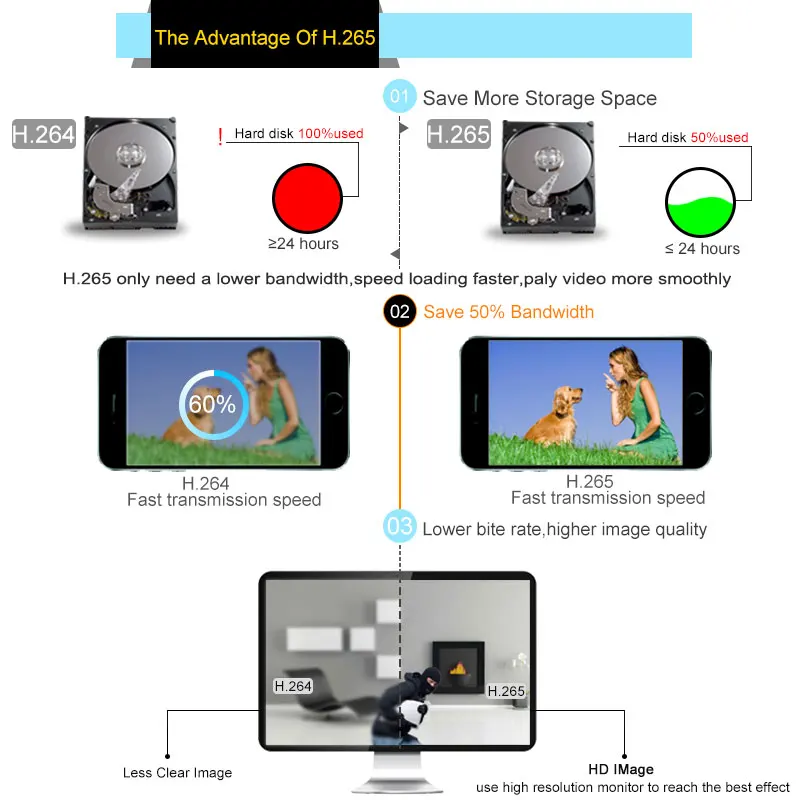 The Advantage Of H.265

01 Save More Storage Space

H.264

! Hard disk 100%used

≥24 hours

H.265

Hard disk 50%used

≤ 24 hours

H.265 only need a lower bandwidth,speed loading faster,paly video more smoothly

02 Save 50% Bandwidth

60%

H.264
Fast transmission speed

H.265
Fast transmission speed

03 Lower bite rate,higher image quality

H.264

H.265

Less Clear Image

HD IMage
use high resolution monitor to reach the best effect