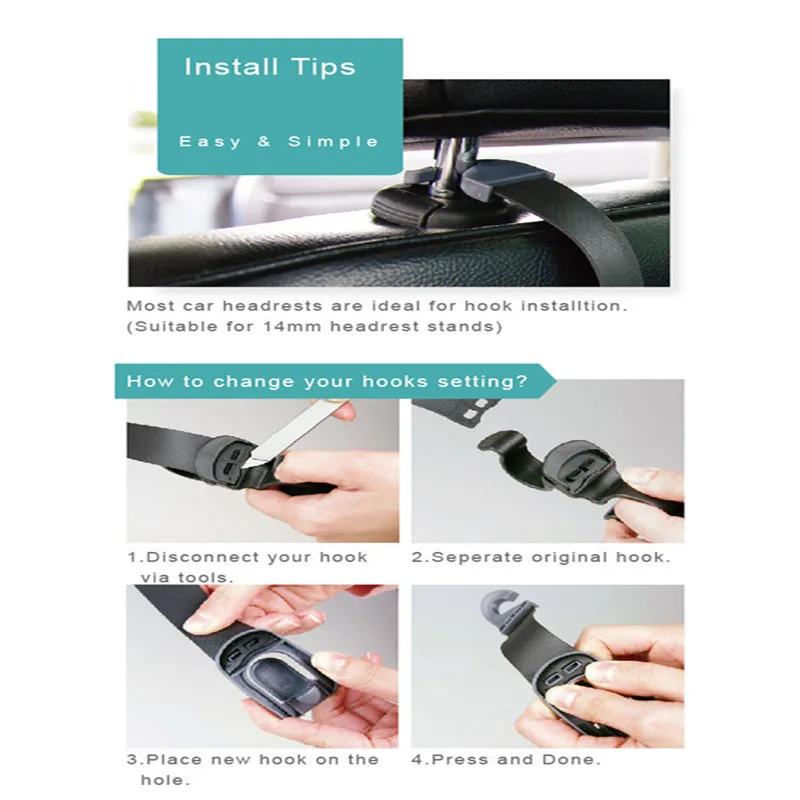 Install Tips

Easy & Simple

Most car headrests are ideal for hook installtion. (Suitable for 14mm headrest stands)

How to change your hooks setting?

1.Disconnect your hook via tools.

2.Seperate original hook.

3.Place new hook on the hole.

4.Press and Done.