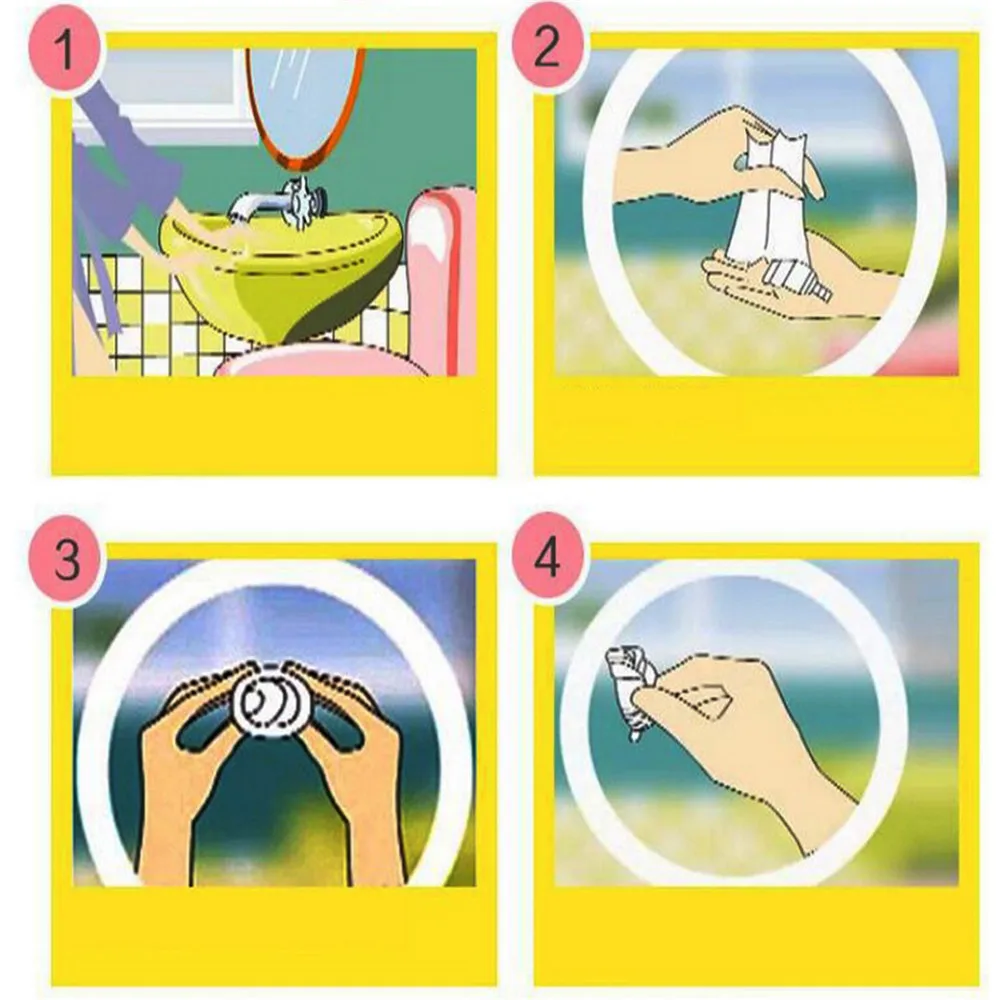 1

2

3

4