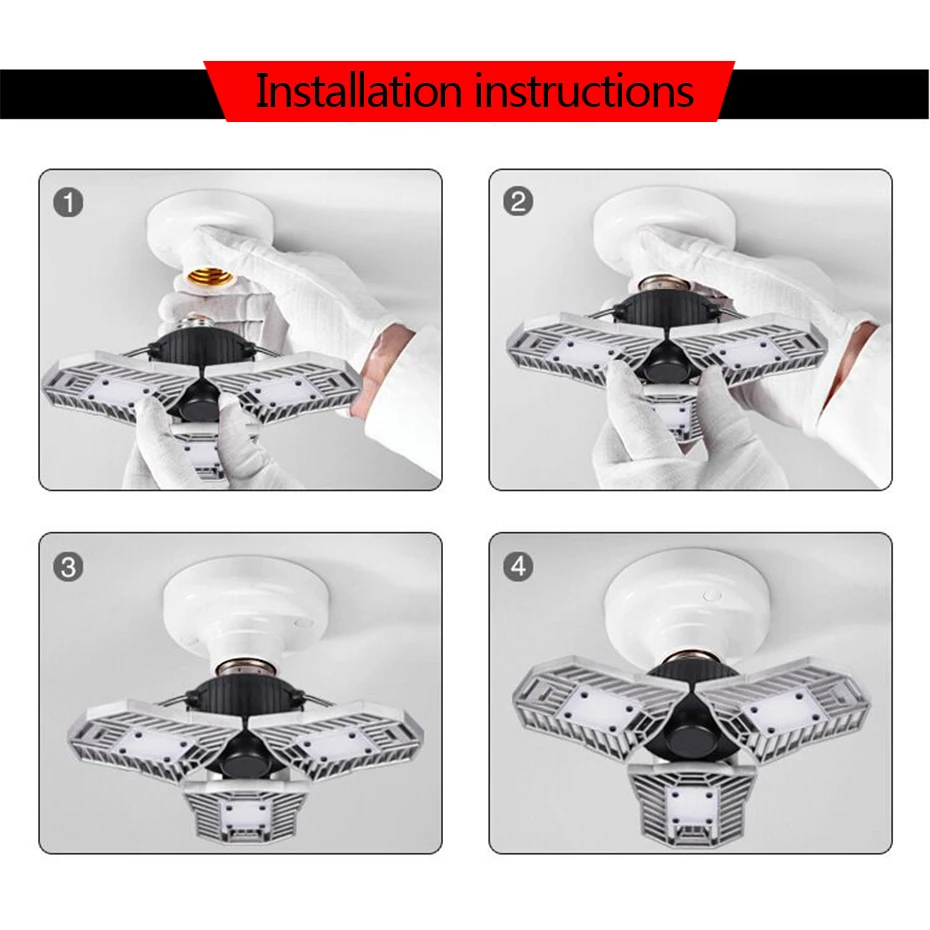 Installation instructions

1

2

3

4