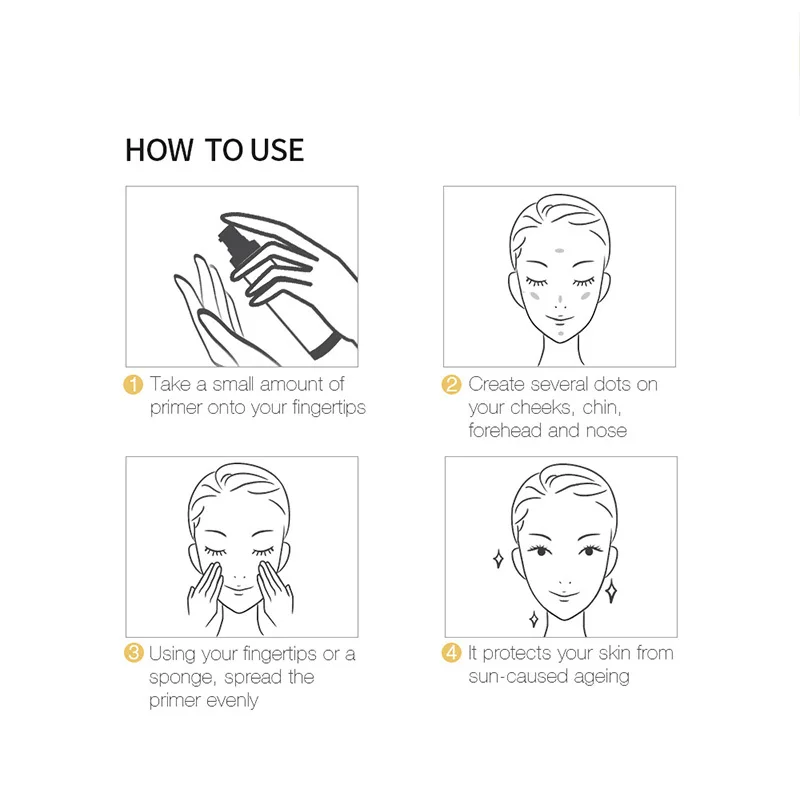 HOW TO USE

1 Take a small amount of primer onto your fingertips

2 Create several dots on your cheeks, chin, forehead and nose

3 Using your fingertips or a sponge, spread the primer evenly

4 It protects your skin from sun-caused ageing