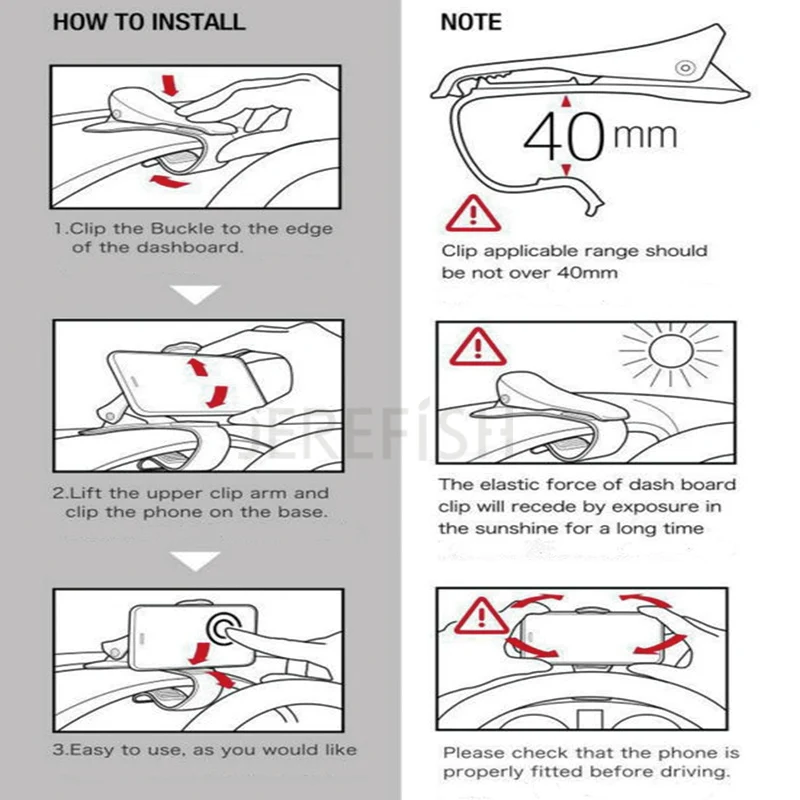 HOW TO INSTALL

1.Clip the Buckle to the edge of the dashboard.

2.Lift the upper clip arm and clip the phone on the base.

3.Easy to use, as you would like

NOTE

40mm

Clip applicable range should be not over 40mm

The elastic force of dash board clip will recede by exposure in the sunshine for a long time

Please check that the phone is properly fitted before driving.

SEREFISH