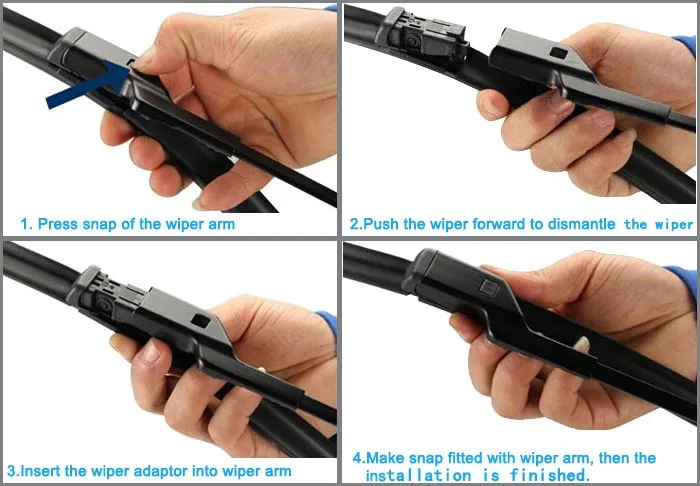 1. Press snap of the wiper arm

2.Push the wiper forward to dismantle the wiper

3.Insert the wiper adaptor into wiper arm

4.Make snap fitted with wiper arm, then the installation is finished.