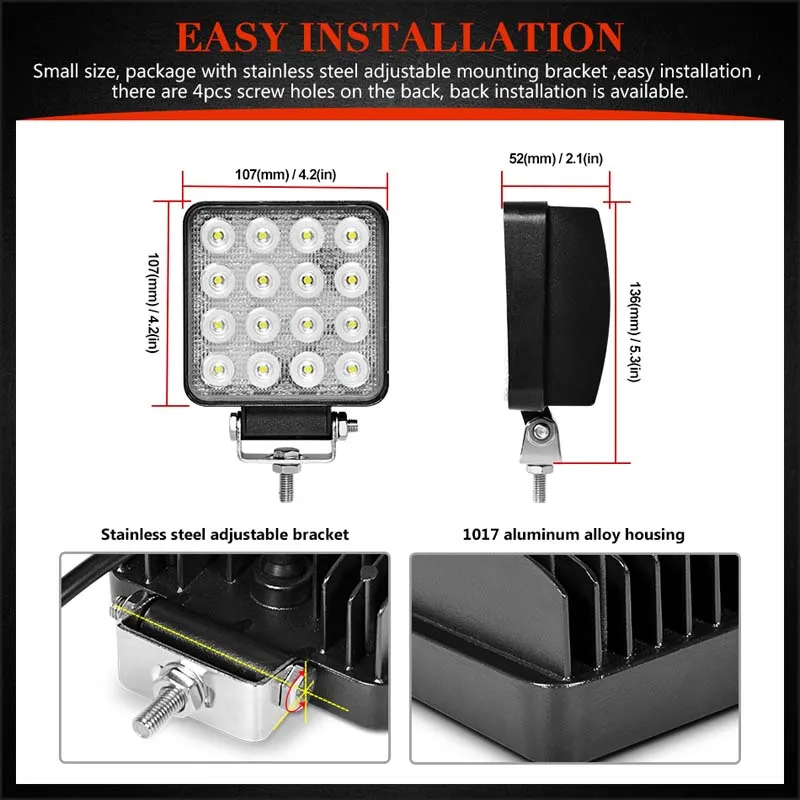 EASY INSTALLATION

Small size, package with stainless steel adjustable mounting bracket ,easy installation , there are 4pcs screw holes on the back, back installation is available.

107(mm) / 4.2(in)

107(mm) / 4.2(in)

52(mm) / 2.1(in)

136(mm) / 5.3(in)

Stainless steel adjustable bracket

1017 aluminum alloy housing