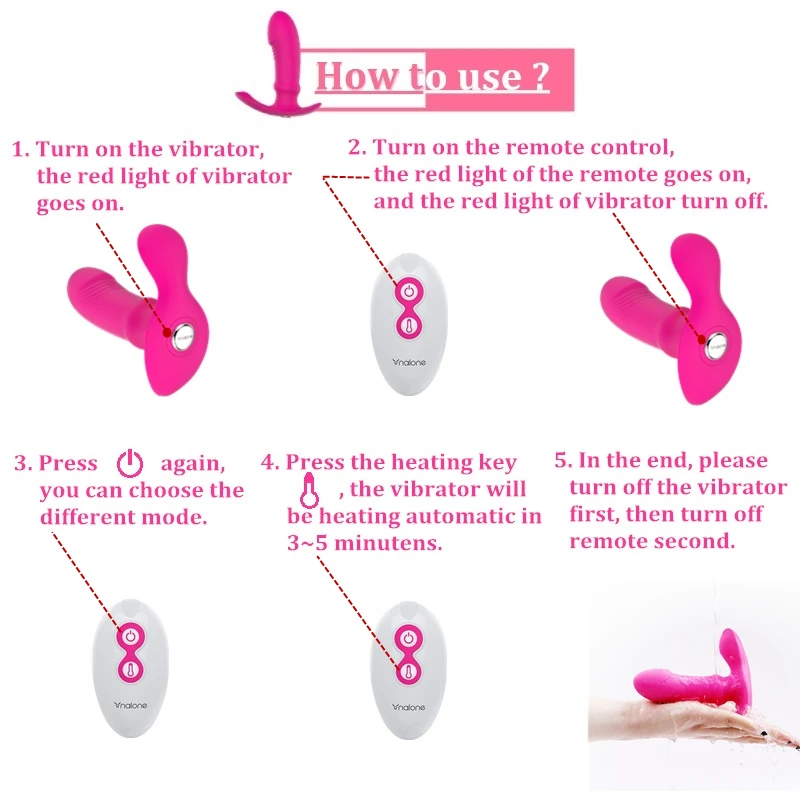 How to use ?

1. Turn on the vibrator, the red light of vibrator goes on.

2. Turn on the remote control, the red light of the remote goes on, and the red light of vibrator turn off.

nalone

nalone

nalone

3. Press again, you can choose the different mode.

4. Press the heating key , the vibrator will be heating automatic in 3~5 minutens.

5. In the end, please turn off the vibrator first, then turn off remote second.

nalone

nalone