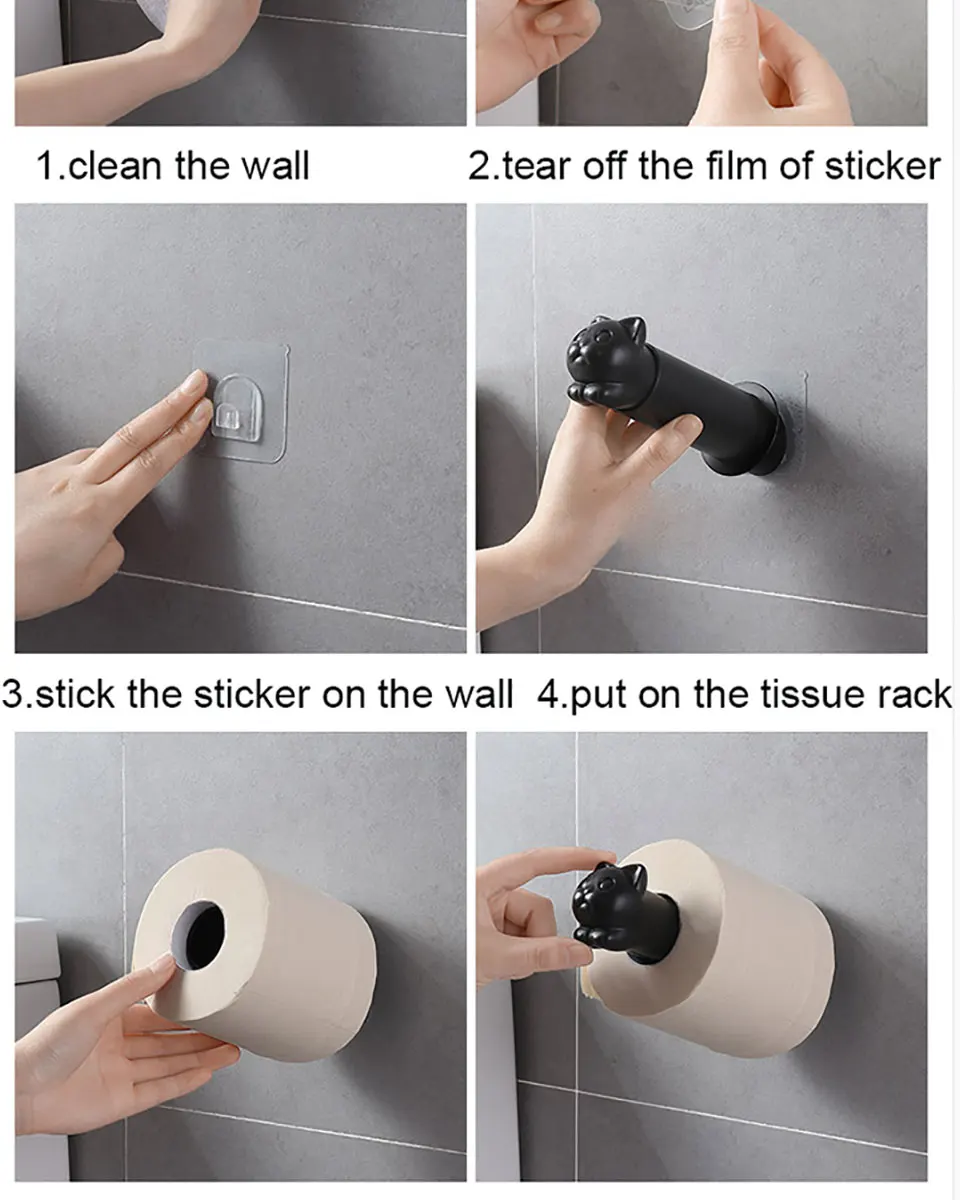 1.clean the wall

2.tear off the film of sticker

3.stick the sticker on the wall

4.put on the tissue rack