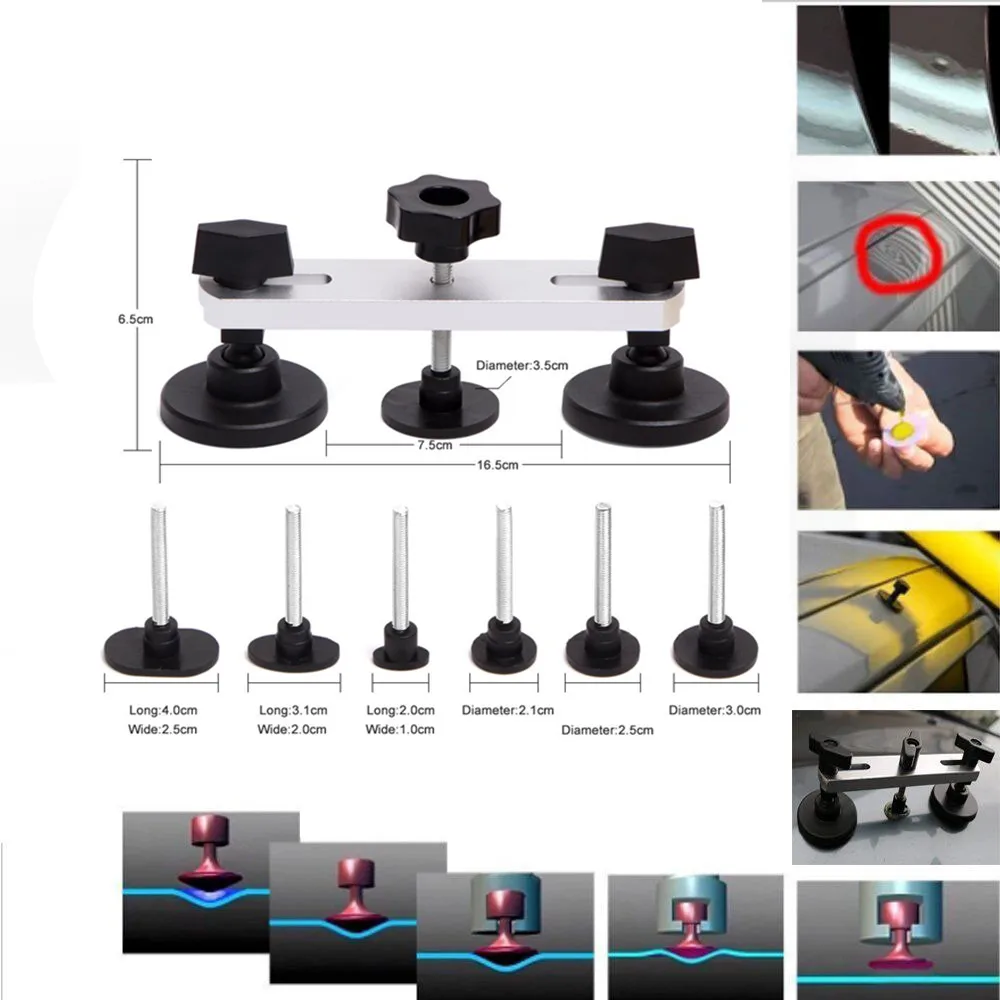 6.5cm

Diameter:3.5cm

7.5cm

16.5cm

Long:4.0cm
Wide:2.5cm

Long:3.1cm
Wide:2.0cm

Long:2.0cm
Wide:1.0cm

Diameter:2.1cm

Diameter:2.5cm

Diameter:3.0cm