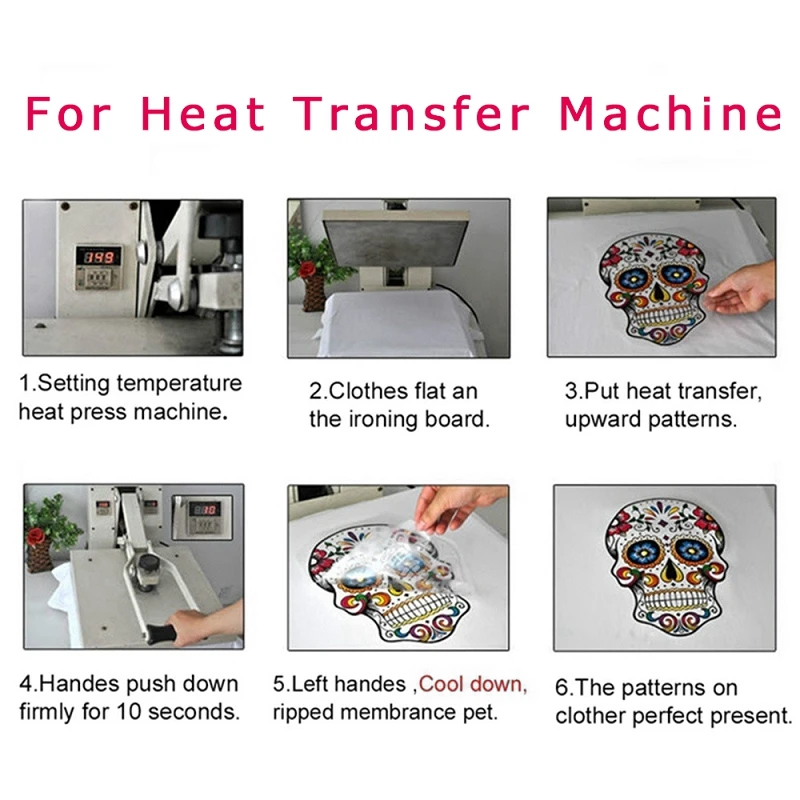 For Heat Transfer Machine

199

1.Setting temperature heat press machine.

2.Clothes flat an the ironing board.

3.Put heat transfer, upward patterns.

10

4.Handes push down firmly for 10 seconds.

5.Left handes ,Cool down, ripped membrance pet.

6.The patterns on clother perfect present.