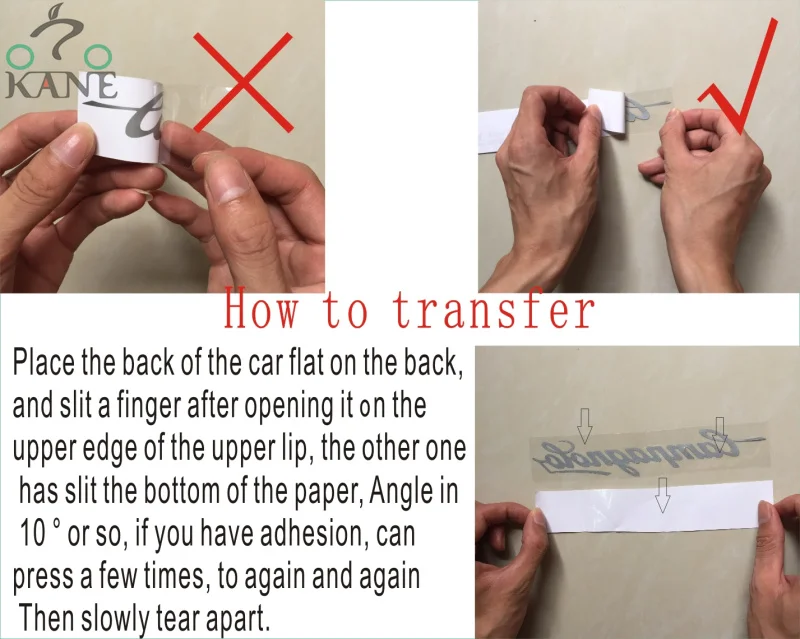 KANE

How to transfer

Place the back of the car flat on the back, and slit a finger after opening it on the upper edge of the upper lip, the other one has slit the bottom of the paper, Angle in 10 ° or so, if you have adhesion, can press a few times, to again and again Then slowly tear apart.

Campagnolo