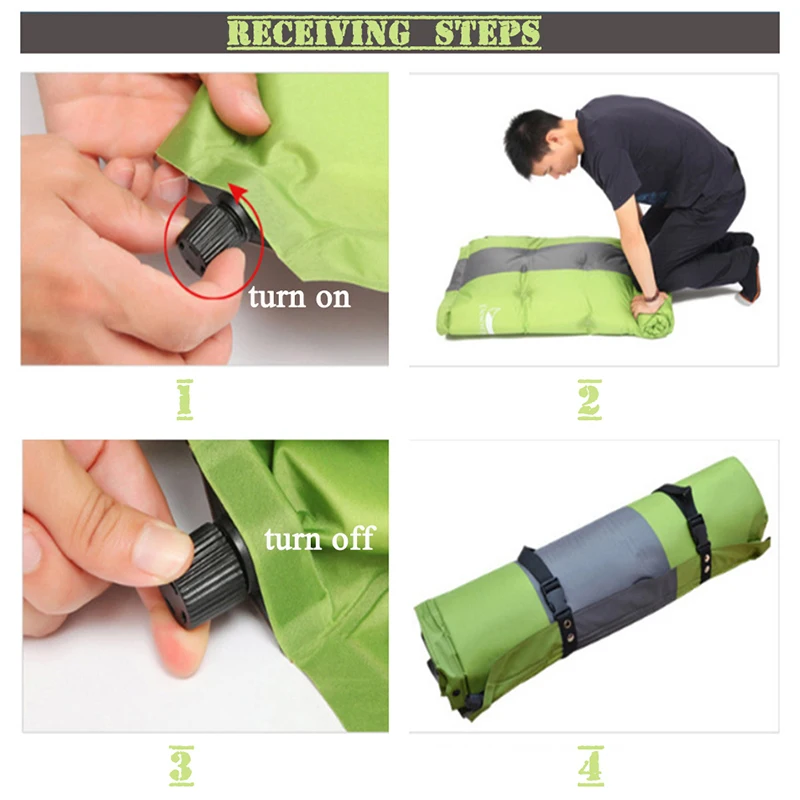 RECEIVING STEPS

turn on

1

2

turn off

3

4