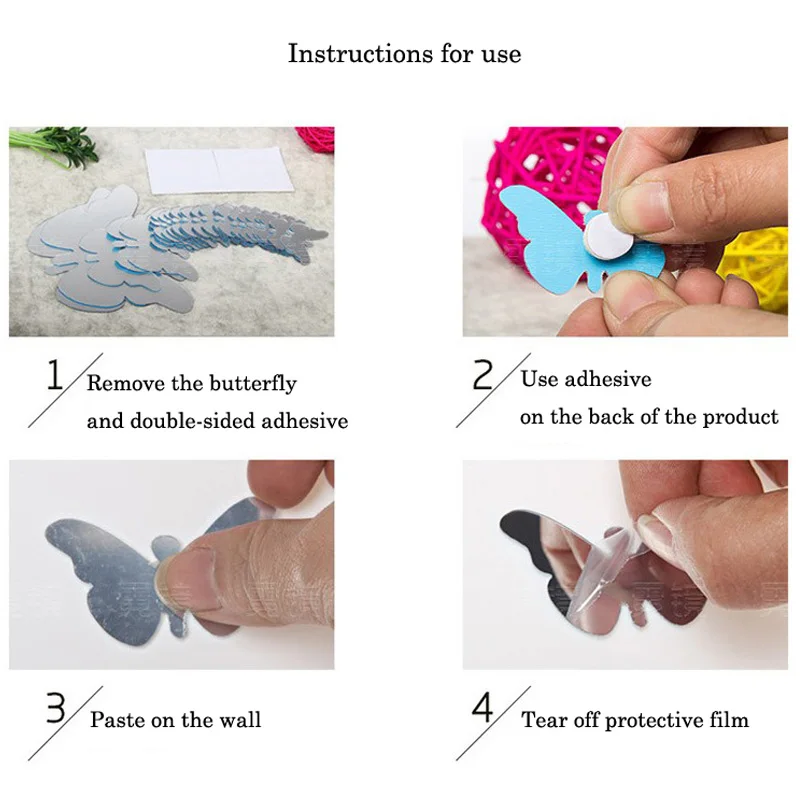 Instructions for use

1 Remove the butterfly and double-sided adhesive

2 Use adhesive on the back of the product

3 Paste on the wall

4 Tear off protective film