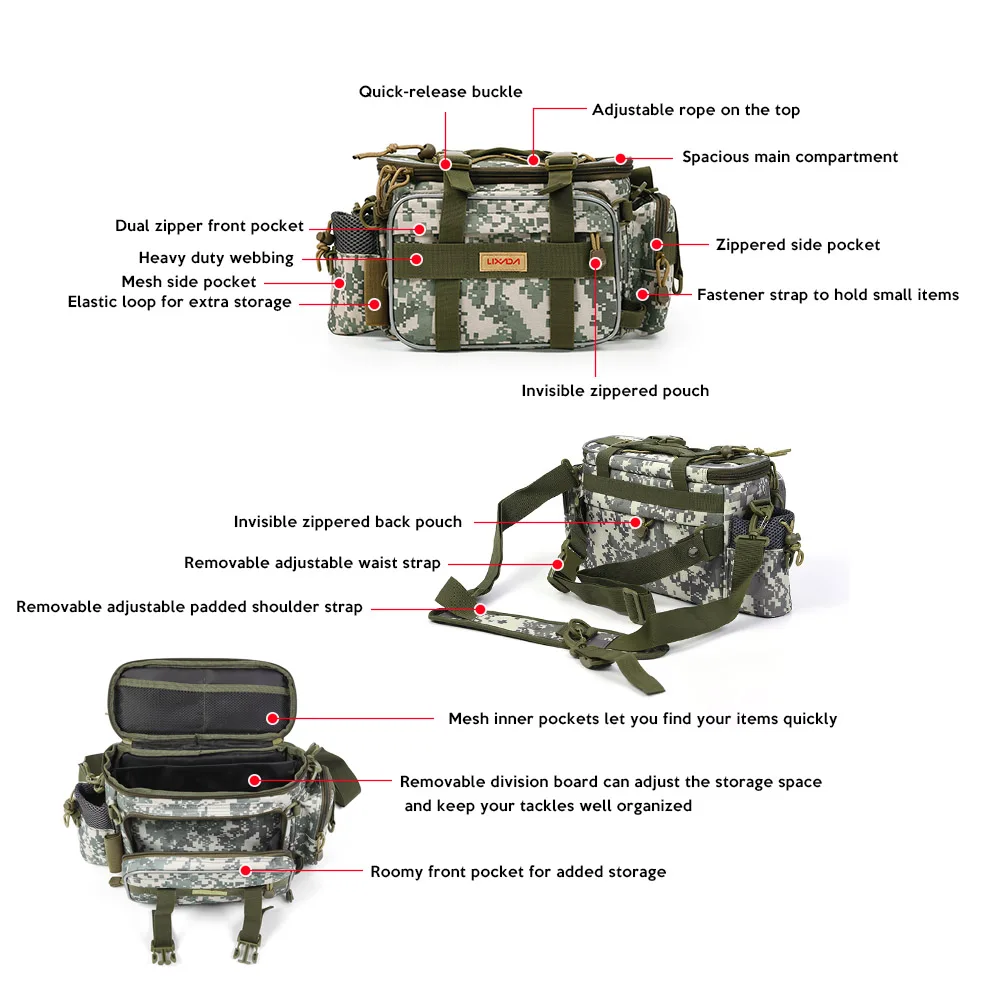 Quick-release buckle

Adjustable rope on the top

Spacious main compartment

Dual zipper front pocket

Heavy duty webbing

Mesh side pocket

Elastic loop for extra storage

Lixada

Zippered side pocket

Fastener strap to hold small items

Invisible zippered pouch

Invisible zippered back pouch

Removable adjustable waist strap

Removable adjustable padded shoulder strap

Mesh inner pockets let you find your items quickly

Removable division board can adjust the storage space and keep your tackles well organized

Roomy front pocket for added storage