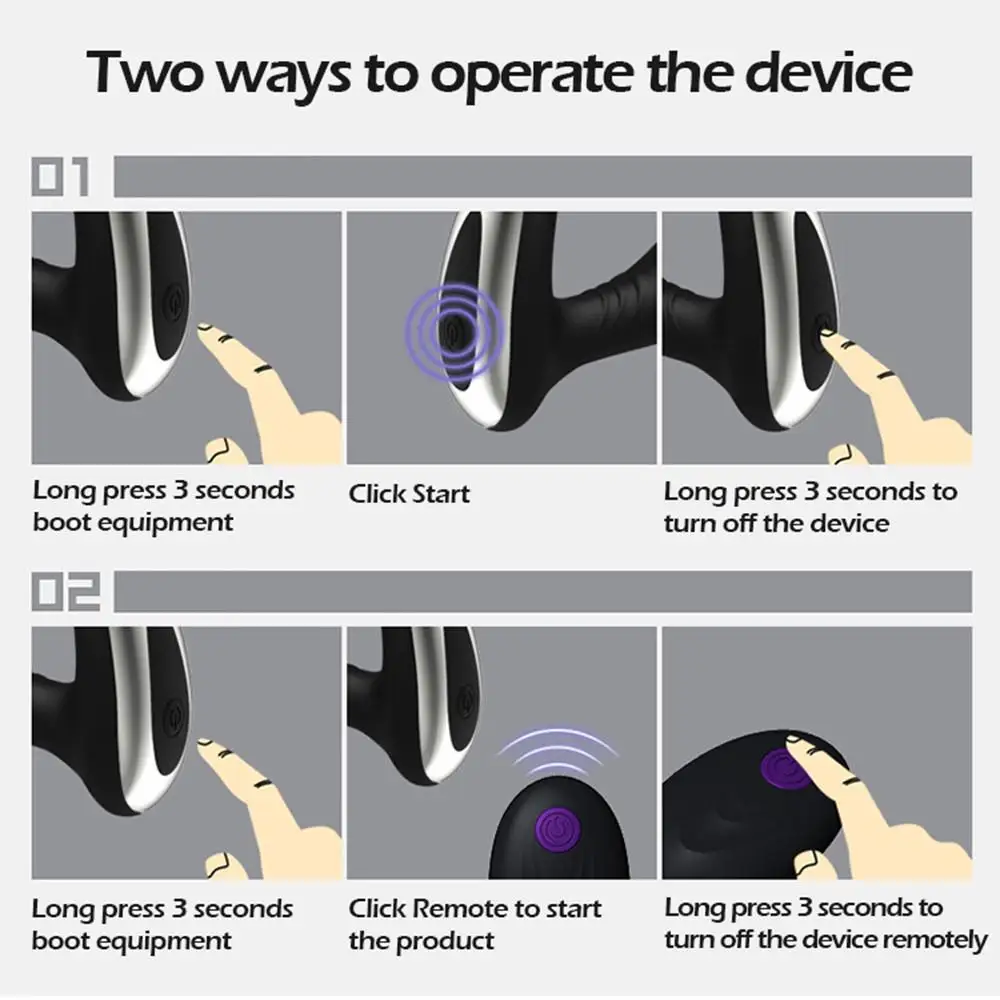 Two ways to operate the device

01

Long press 3 seconds boot equipment

Click Start

Long press 3 seconds to turn off the device

02

Long press 3 seconds boot equipment

Click Remote to start the product

Long press 3 seconds to turn off the device remotely